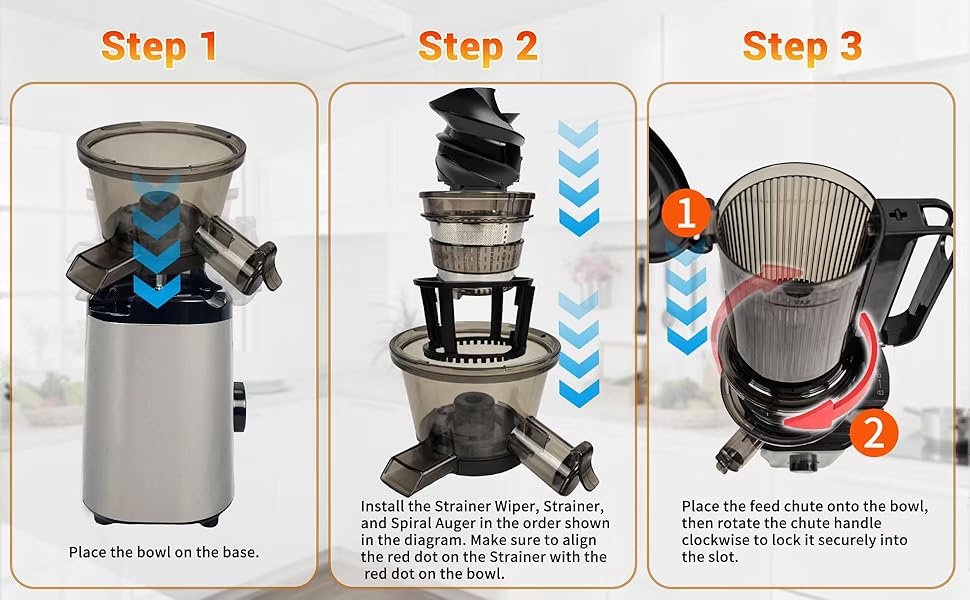 Step 1

Place the bowl on the base.

Step 2

Install the Strainer Wiper, Strainer, and Spiral Auger in the order shown in the diagram. Make sure to align the red dot on the Strainer with the red dot on the bowl.

Step 3

1

2

Place the feed chute onto the bowl, then rotate the chute handle clockwise to lock it securely into the slot.