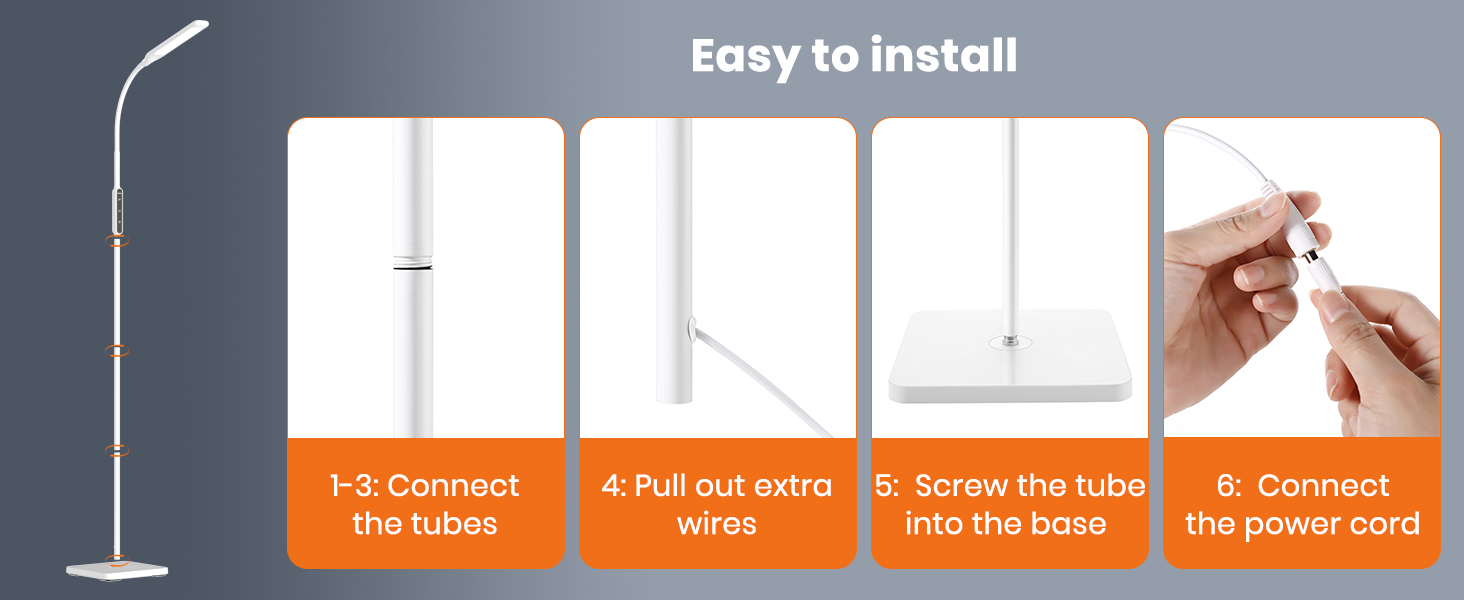 Easy to install

1-3: Connect the tubes

4: Pull out extra wires

5: Screw the tube into the base

6: Connect the power cord