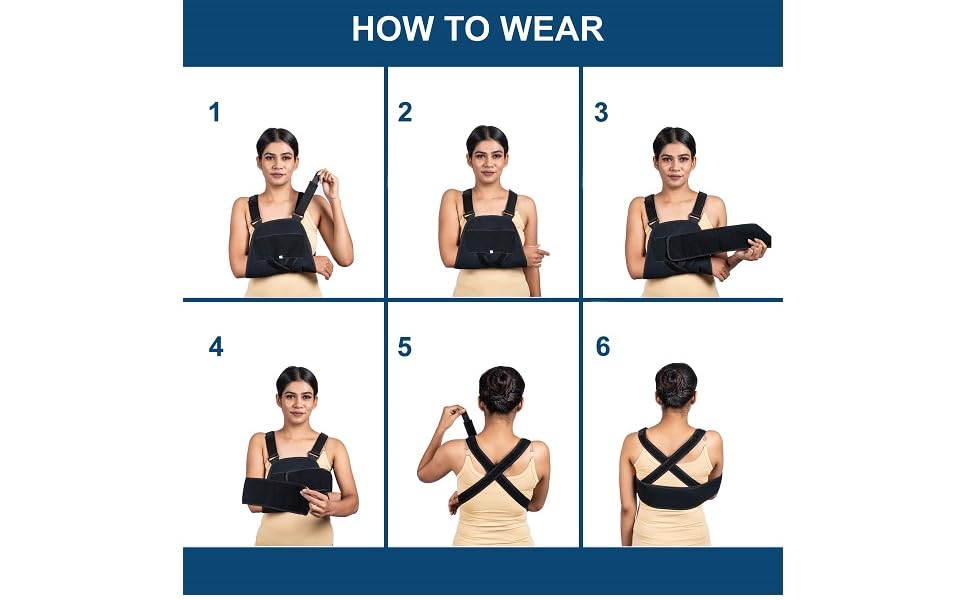 HOW TO WEAR

1

2

3

4

5

6