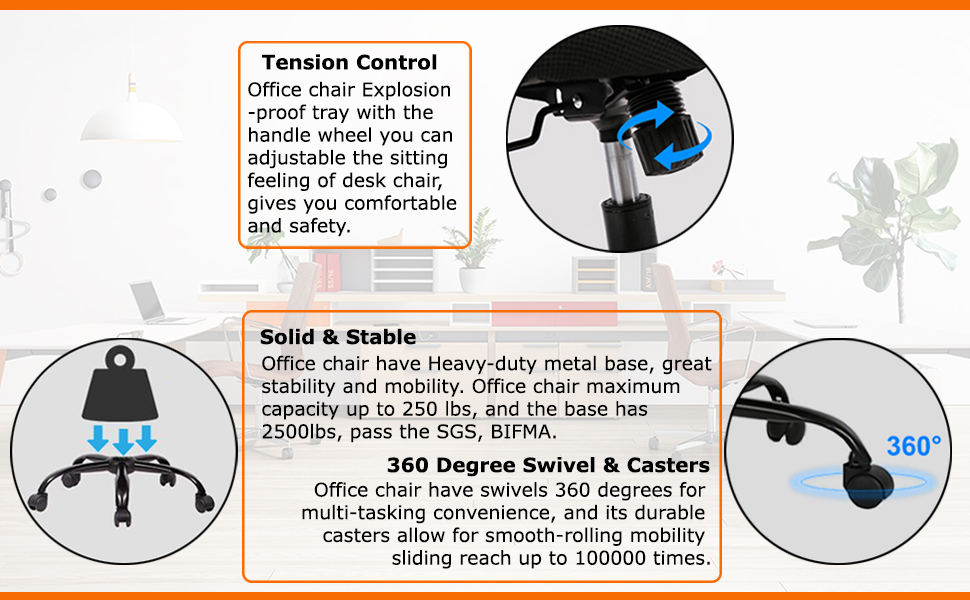 Tension Control
Office chair Explosion -proof tray with the handle wheel you can adjustable the sitting feeling of desk chair, gives you comfortable and safety.

Solid & Stable
Office chair have Heavy-duty metal base, great stability and mobility. Office chair maximum capacity up to 250 lbs, and the base has 2500lbs, pass the SGS, BIFMA.

360 Degree Swivel & Casters
Office chair have swivels 360 degrees for multi-tasking convenience, and its durable casters allow for smooth-rolling mobility sliding reach up to 100000 times.

360°