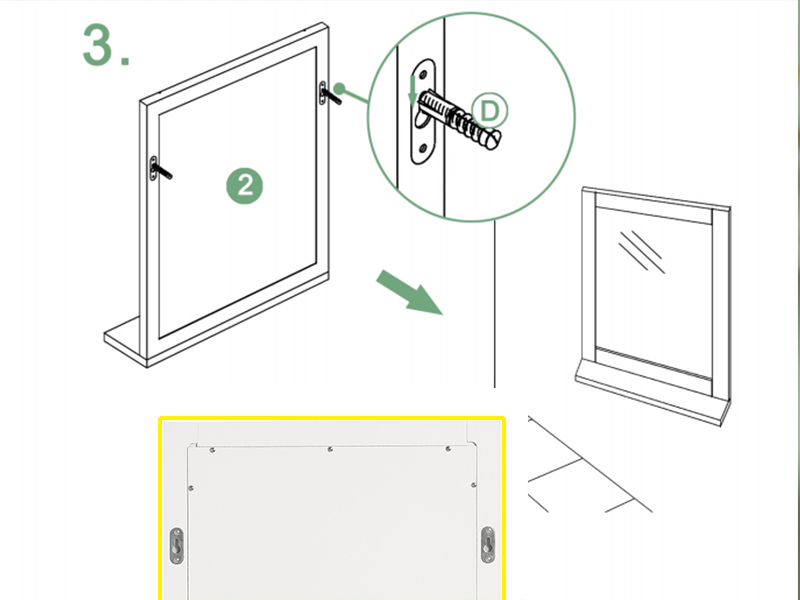 3.

2

D