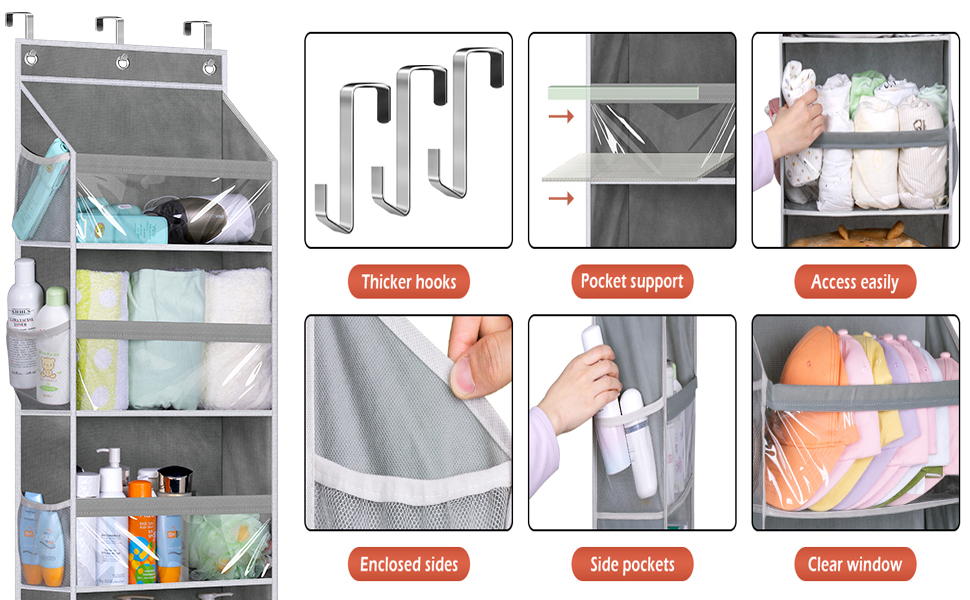 Thicker hooks

Pocket support

Access easily

Enclosed sides

Side pockets

Clear window