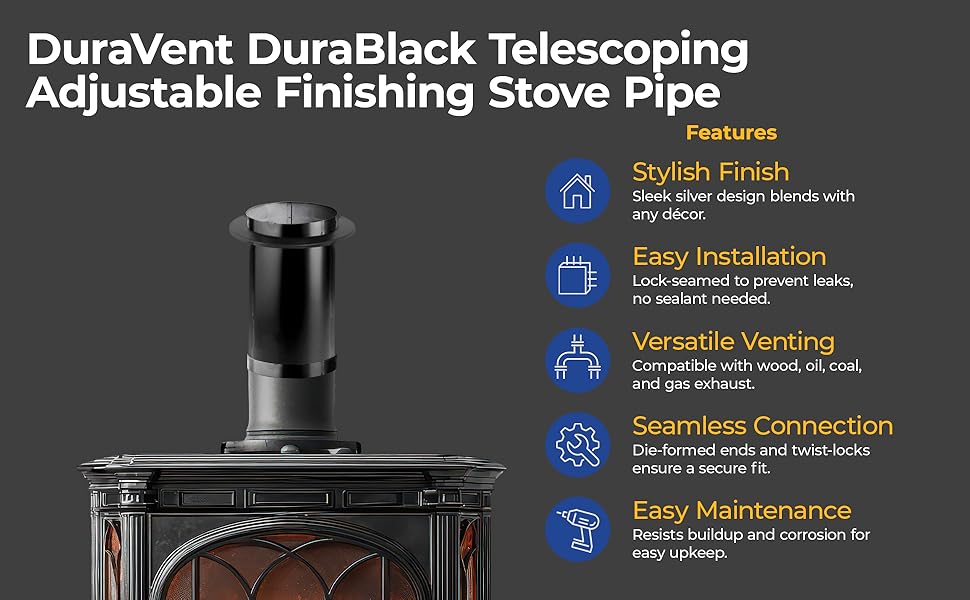 DuraVent DuraBlack Telescoping Adjustable Finishing Stove Pipe

Features

Stylish Finish
Sleek silver design blends with any décor.

Easy Installation
Lock-seamed to prevent leaks, no sealant needed.

Versatile Venting
Compatible with wood, oil, coal, and gas exhaust.

Seamless Connection
Die-formed ends and twist-locks ensure a secure fit.

Easy Maintenance
Resists buildup and corrosion for easy upkeep.