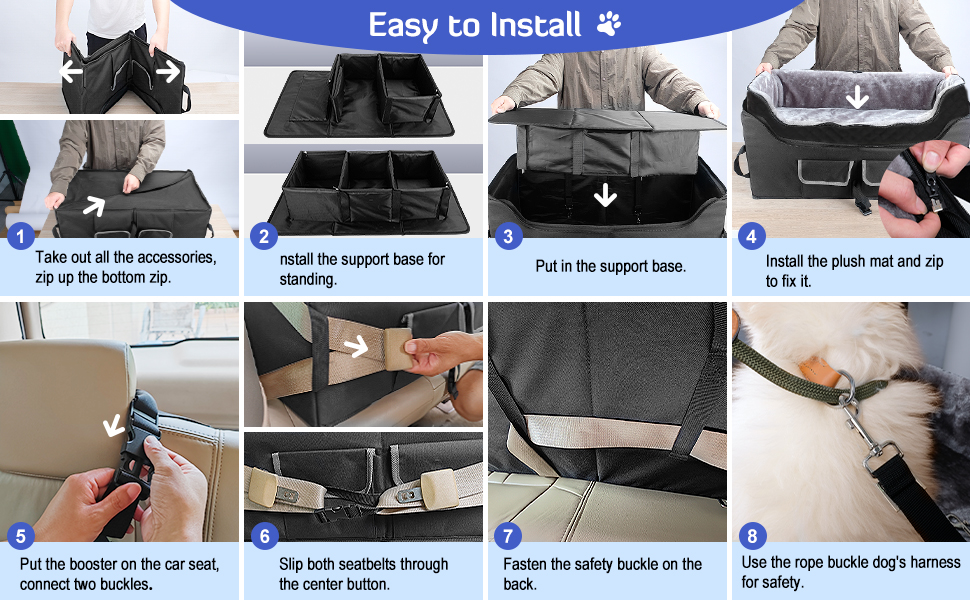 Easy to Install

1
Take out all the accessories, zip up the bottom zip.

2
nstall the support base for standing.

3
Put in the support base.

4
Install the plush mat and zip to fix it.

5
Put the booster on the car seat, connect two buckles.

6
Slip both seatbelts through the center button.

7
Fasten the safety buckle on the back.

8
Use the rope buckle dog's harness for safety.