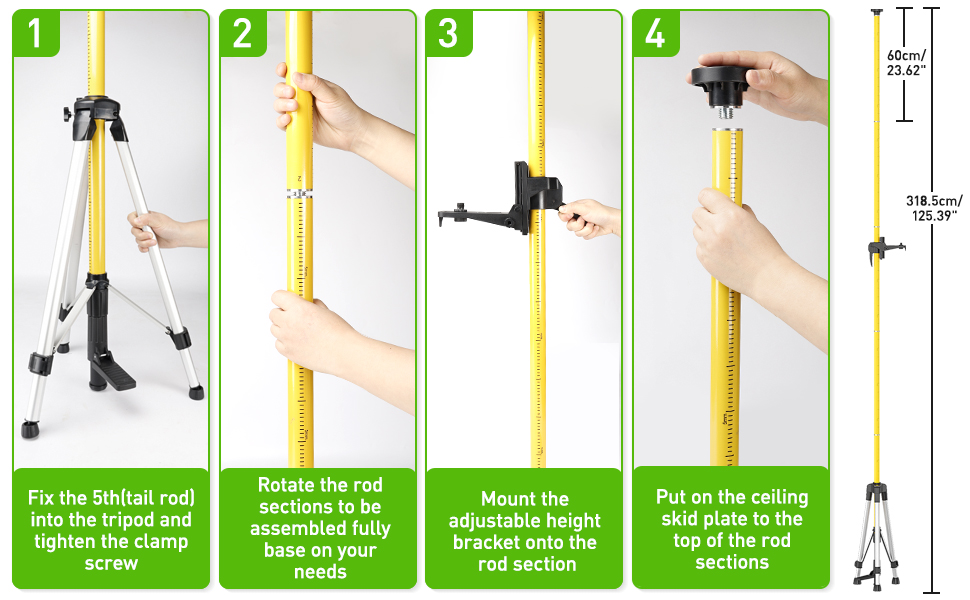 1

Fix the 5th(tail rod) into the tripod and tighten the clamp screw

2

Rotate the rod sections to be assembled fully base on your needs

3

Mount the adjustable height bracket onto the rod section

4

Put on the ceiling skid plate to the top of the rod sections

60cm/ 23.62"

318.5cm/ 125.39"