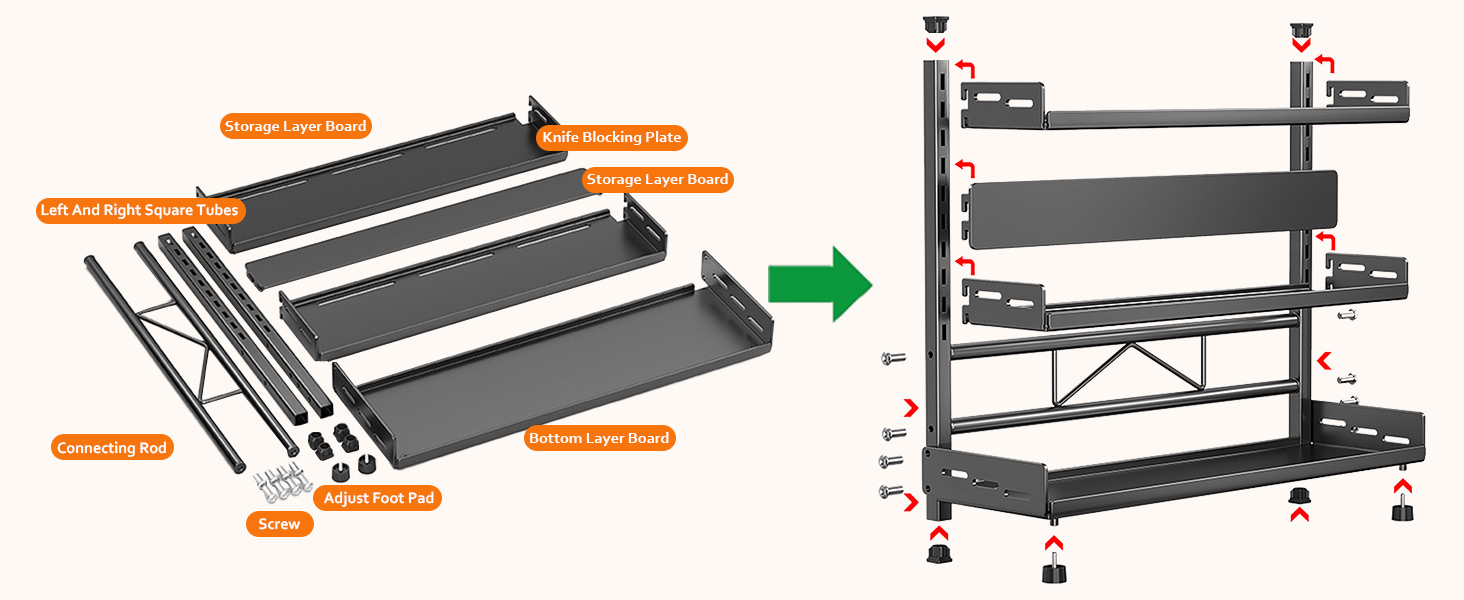 Storage Layer Board

Knife Blocking Plate

Storage Layer Board

Left And Right Square Tubes

Connecting Rod

Bottom Layer Board

Adjust Foot Pad

Screw