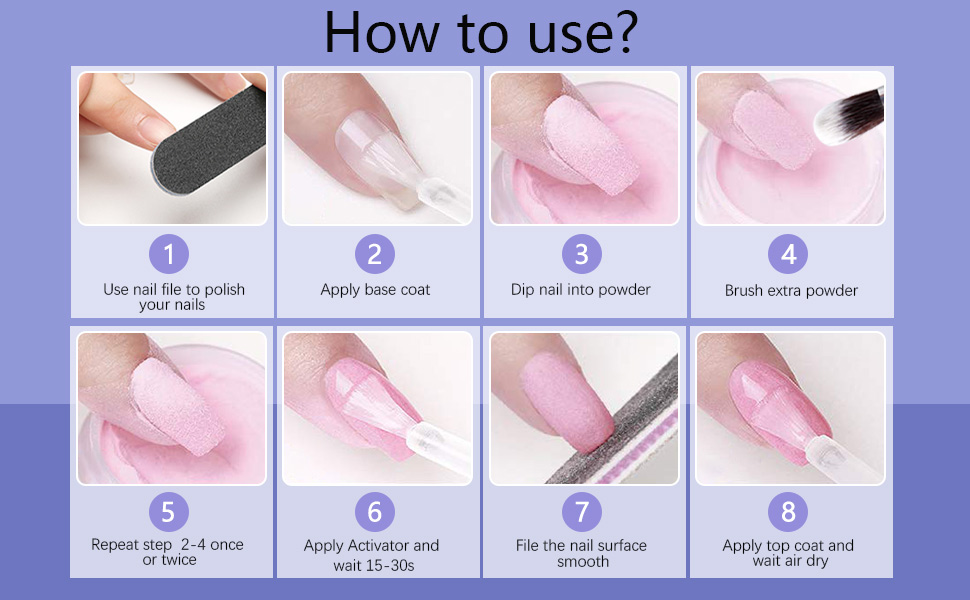 How to use?

1
Use nail file to polish your nails

2
Apply base coat

3
Dip nail into powder

4
Brush extra powder

5
Repeat step 2-4 once or twice

6
Apply Activator and wait 15-30s

7
File the nail surface smooth

8
Apply top coat and wait air dry