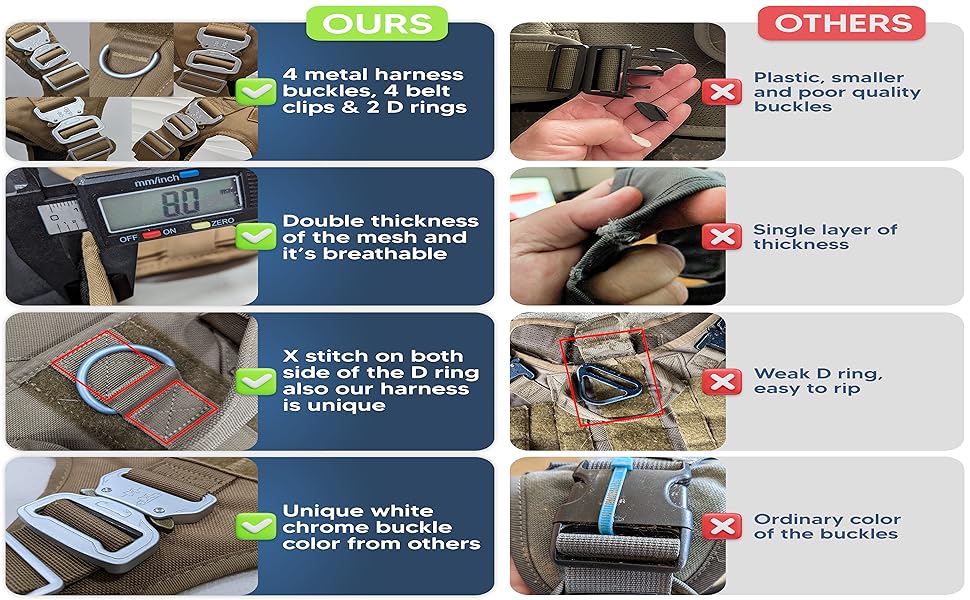 OURS

4 metal harness buckles, 4 belt clips & 2 D rings

mm/inch

8.0

OFF ON ZERO

Double thickness of the mesh and it's breathable

X stitch on both side of the D ring also our harness is unique

Unique white chrome buckle color from others

OTHERS

Plastic, smaller and poor quality buckles

Single layer of thickness

Weak D ring, easy to rip

Ordinary color of the buckles