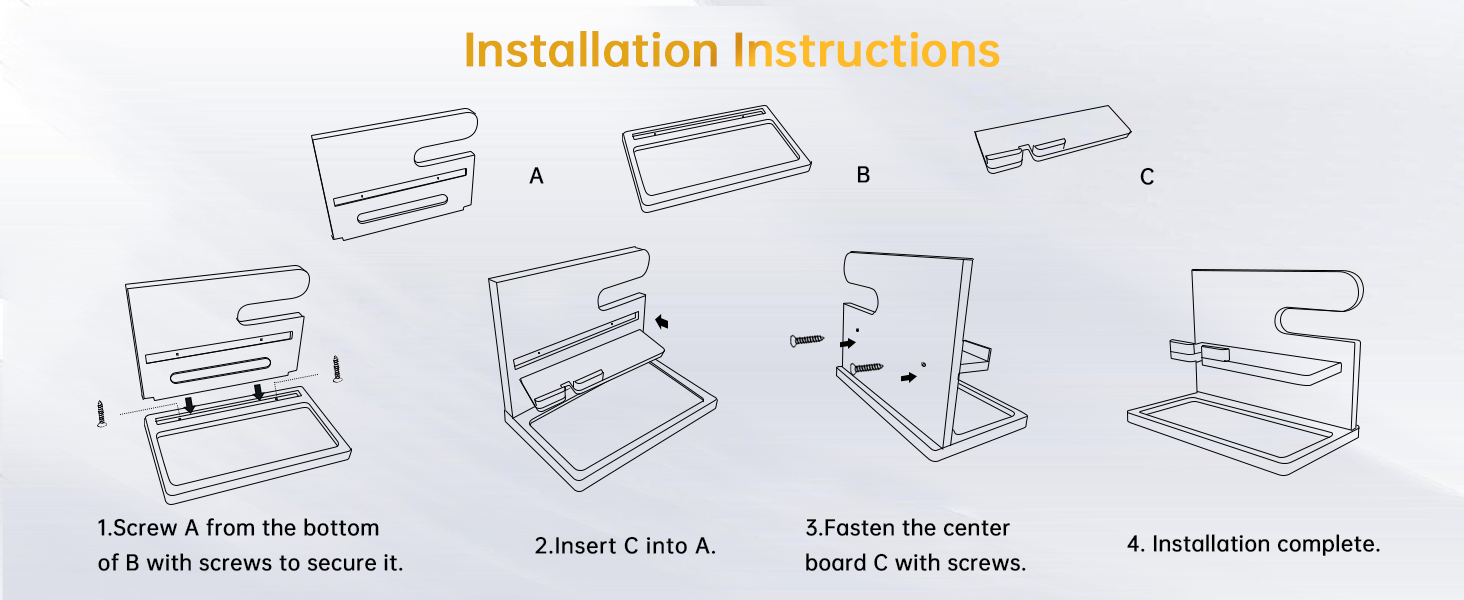 Installation Instructions

A

B

C

1.Screw A from the bottom of B with screws to secure it.

2.Insert C into A.

3.Fasten the center board C with screws.

4. Installation complete.