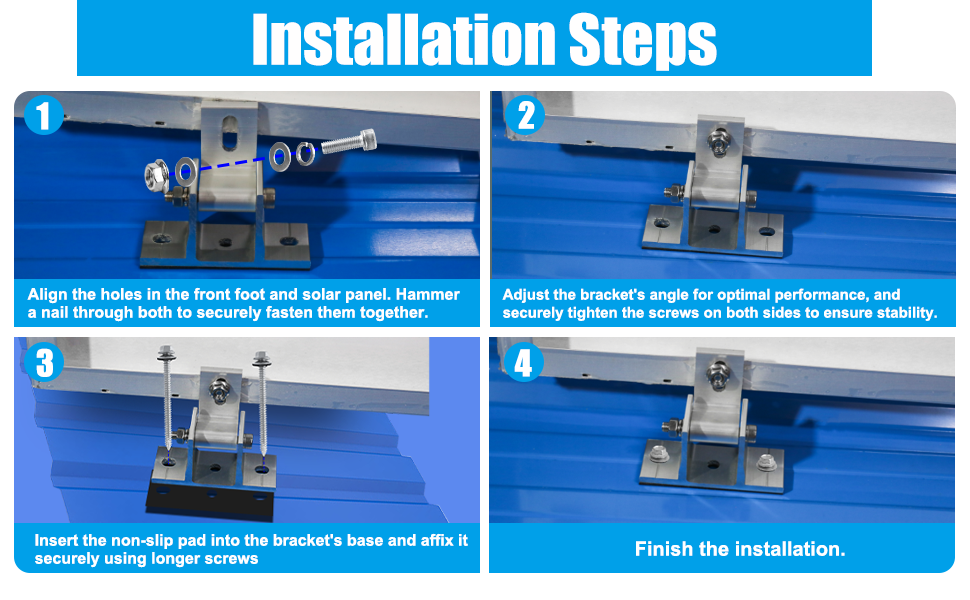 Installation Steps

1

Align the holes in the front foot and solar panel. Hammer a nail through both to securely fasten them together.

2

Adjust the bracket's angle for optimal performance, and securely tighten the screws on both sides to ensure stability.

3

Insert the non-slip pad into the bracket's base and affix it securely using longer screws

4

Finish the installation.