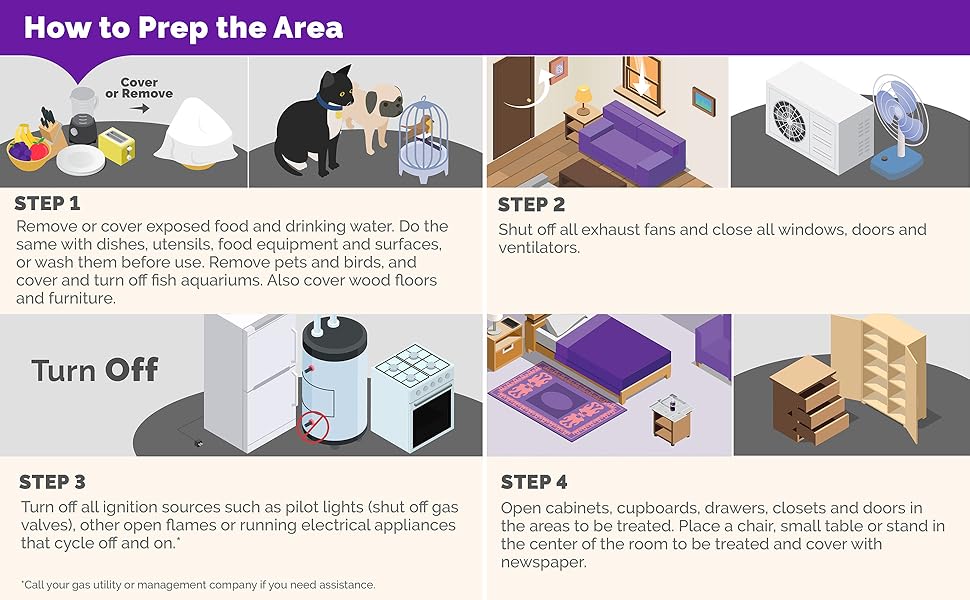 How to Prep the Area

Cover or Remove

STEP 1
Remove or cover exposed food and drinking water. Do the same with dishes, utensils, food equipment and surfaces, or wash them before use. Remove pets and birds, and cover and turn off fish aquariums. Also cover wood floors and furniture.

STEP 2
Shut off all exhaust fans and close all windows, doors and ventilators.

Turn Off

STEP 3
Turn off all ignition sources such as pilot lights (shut off gas valves), other open flames or running electrical appliances that cycle off and on.*

*Call your gas utility or management company if you need assistance.

STEP 4
Open cabinets, cupboards, drawers, closets and doors in the areas to be treated. Place a chair, small table or stand in the center of the room to be treated and cover with newspaper.