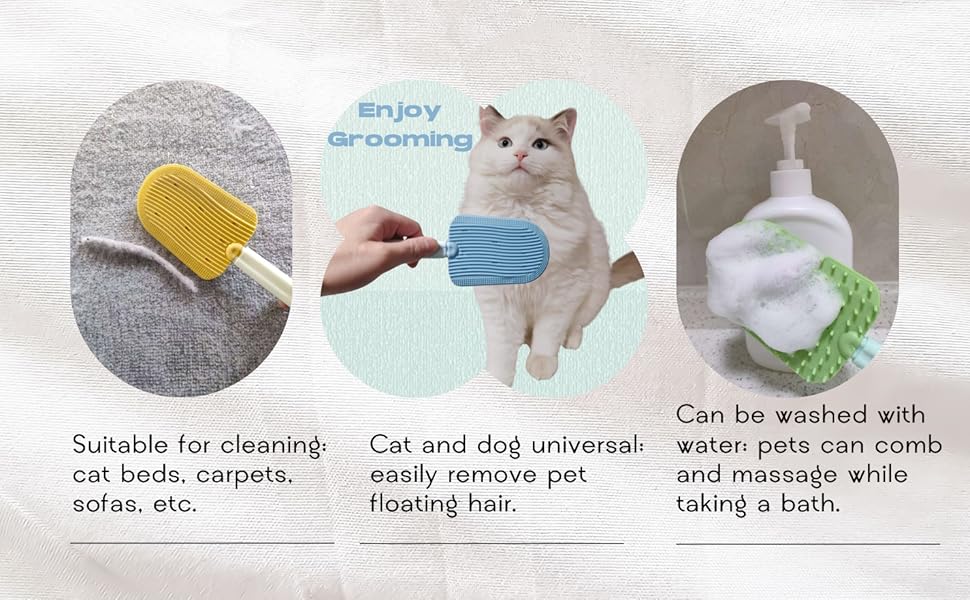 Enjoy Grooming

Suitable for cleaning: cat beds, carpets, sofas, etc.

Cat and dog universal: easily remove pet floating hair.

Can be washed with water: pets can comb and massage while taking a bath.