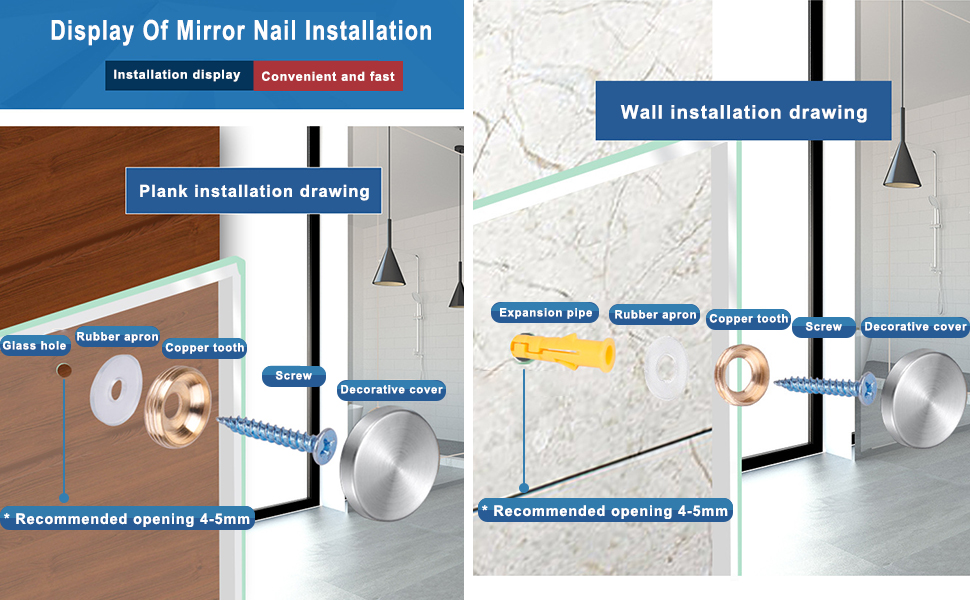 Display Of Mirror Nail Installation

Installation display

Convenient and fast

Plank installation drawing

Glass hole

Rubber apron

Copper tooth

Screw

Decorative cover

* Recommended opening 4-5mm

Wall installation drawing

Expansion pipe

Rubber apron

Copper tooth

Screw

Decorative cover

* Recommended opening 4-5mm