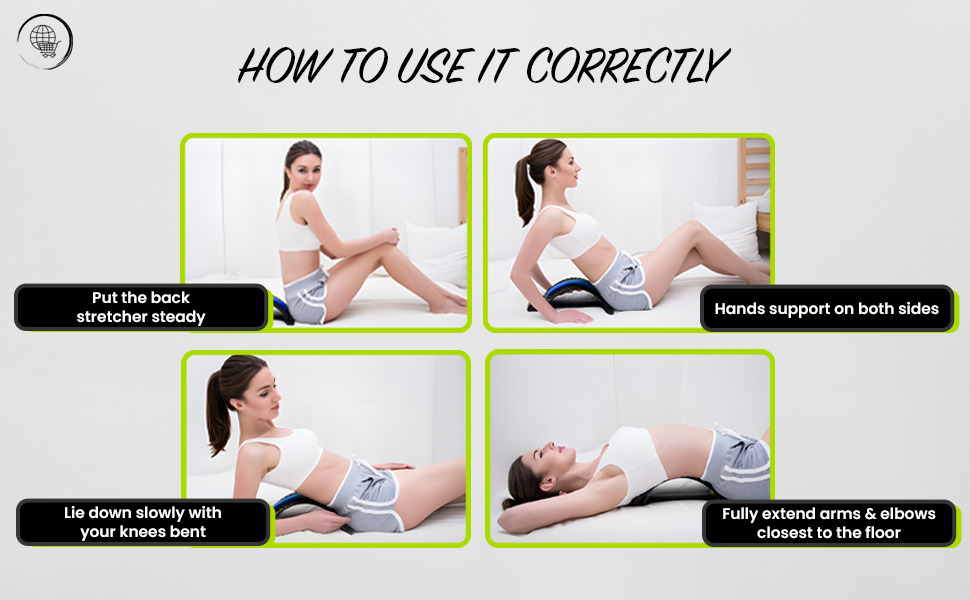 HOW TO USE IT CORRECTLY

Put the back stretcher steady

Hands support on both sides

Lie down slowly with your knees bent

Fully extend arms & elbows closest to the floor