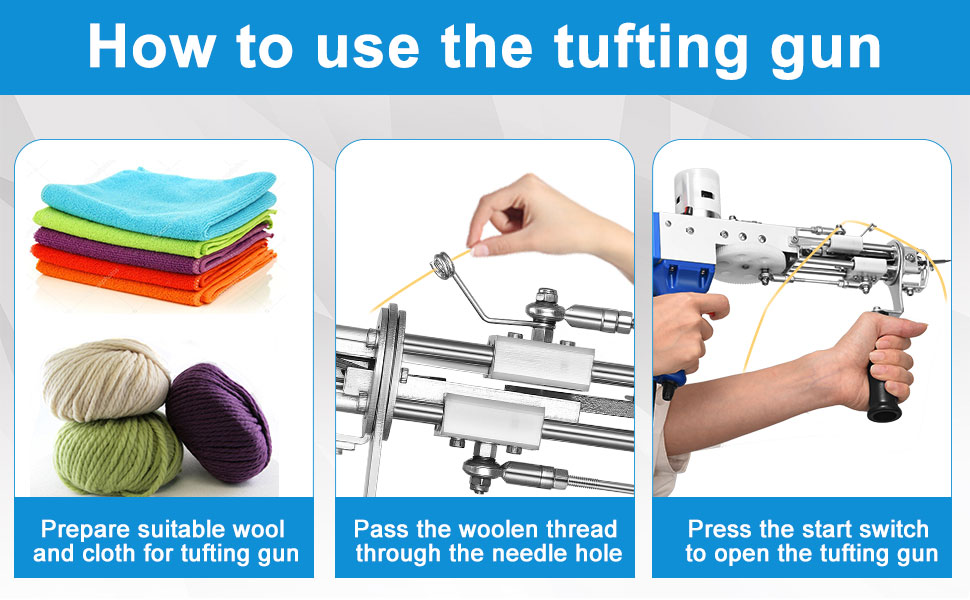 How to use the tufting gun

Prepare suitable wool and cloth for tufting gun

Pass the woolen thread through the needle hole

Press the start switch to open the tufting gun