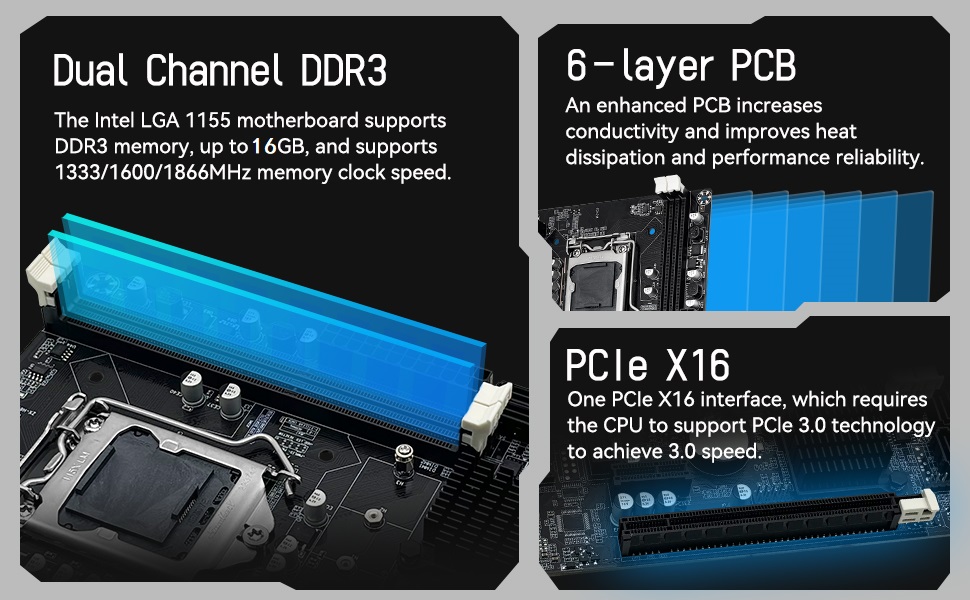 Dual Channel DDR3

The Intel LGA 1155 motherboard supports DDR3 memory, up to 16GB, and supports 1333/1600/1866MHz memory clock speed.

6-layer PCB

An enhanced PCB increases conductivity and improves heat dissipation and performance reliability.

PCIe X16

One PCIe X16 interface, which requires the CPU to support PCIe 3.0 technology to achieve 3.0 speed.