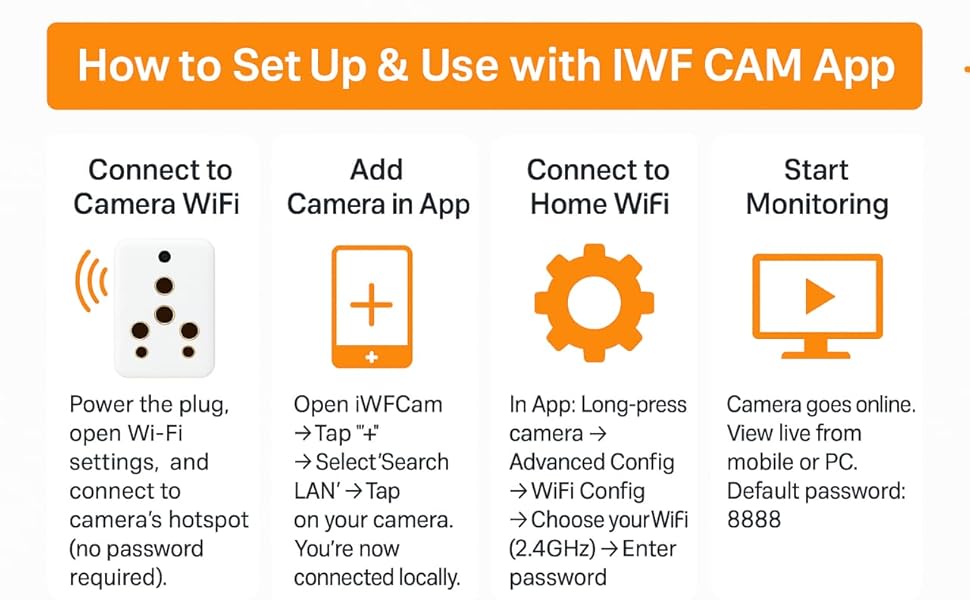 How to Set Up & Use with IWF CAM App

Connect to Camera WiFi

Power the plug, open Wi-Fi settings, and connect to camera's hotspot (no password required).

Add Camera in App

Open iWFCam →Tap "+" →Select'Search LAN' →Tap on your camera. You're now connected locally.

Connect to Home WiFi

In App: Long-press camera → Advanced Config →WiFi Config →Choose yourWiFi (2.4GHz) →Enter password

Start Monitoring

Camera goes online. View live from mobile or PC. Default password: 8888