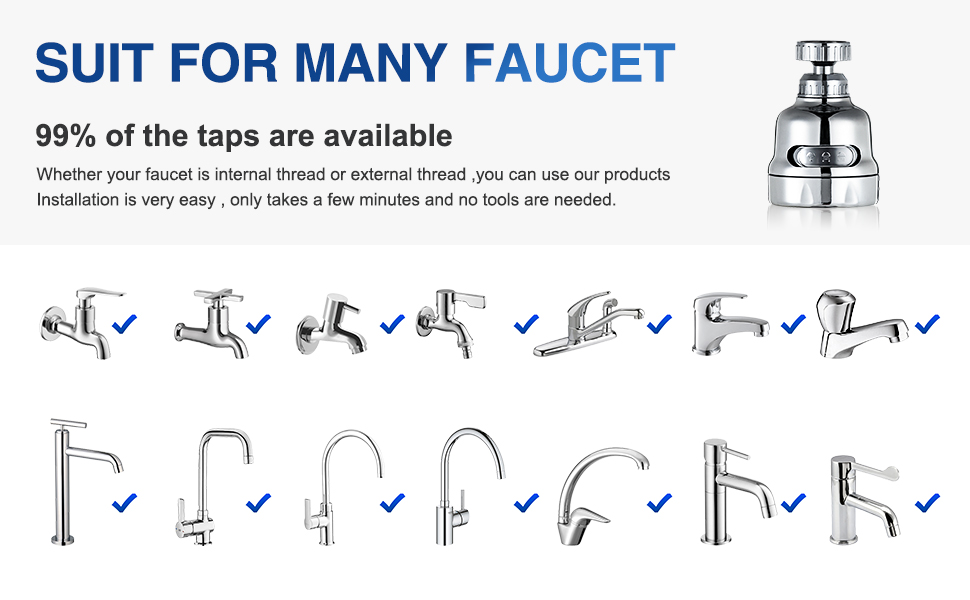 SUIT FOR MANY FAUCET

99% of the taps are available

Whether your faucet is internal thread or external thread ,you can use our products
Installation is very easy , only takes a few minutes and no tools are needed.