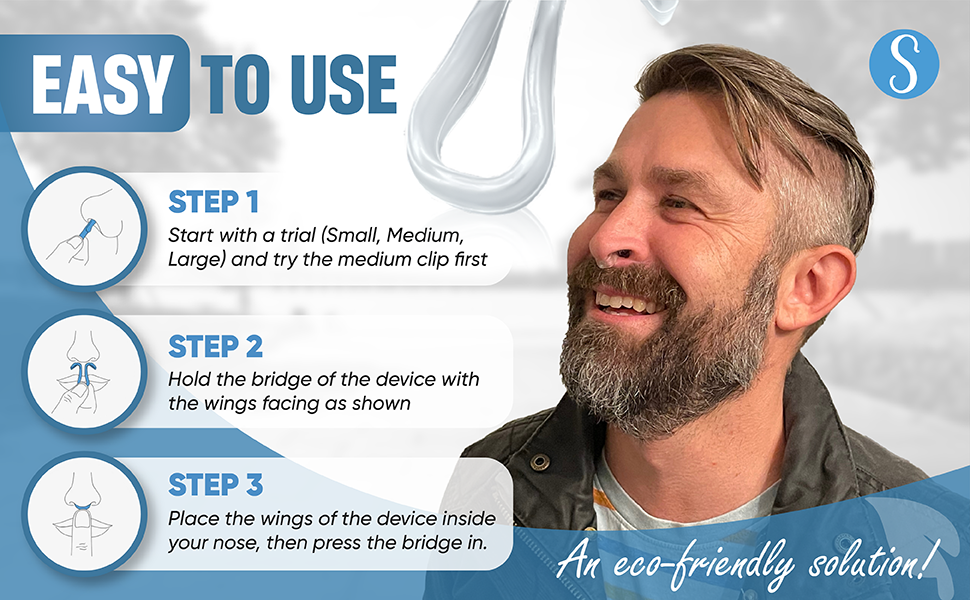 EASY TO USE

S

STEP 1
Start with a trial (Small, Medium, Large) and try the medium clip first

STEP 2
Hold the bridge of the device with the wings facing as shown

STEP 3
Place the wings of the device inside your nose, then press the bridge in.

An eco-friendly solution!