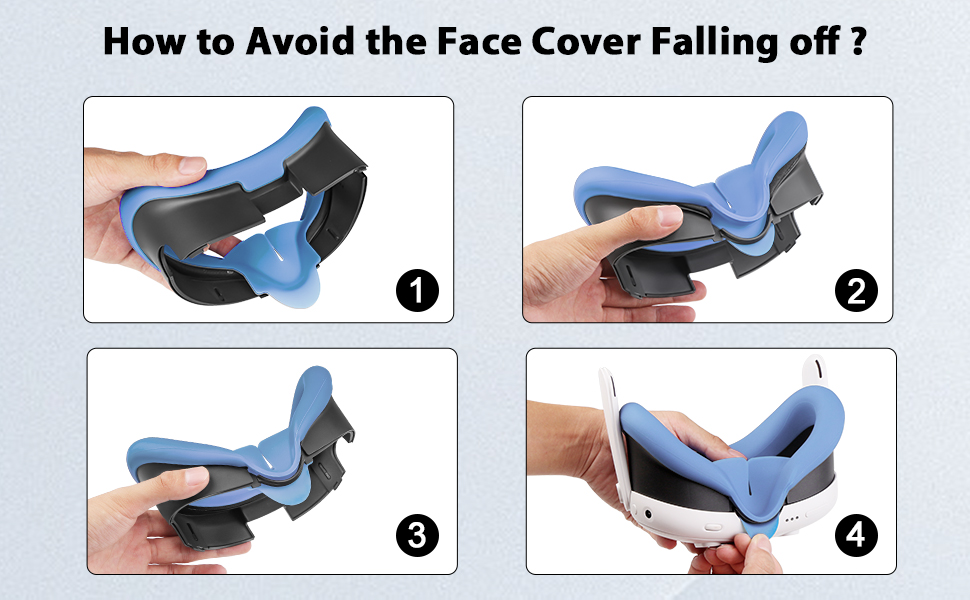 How to Avoid the Face Cover Falling off ?

1

2

3

4