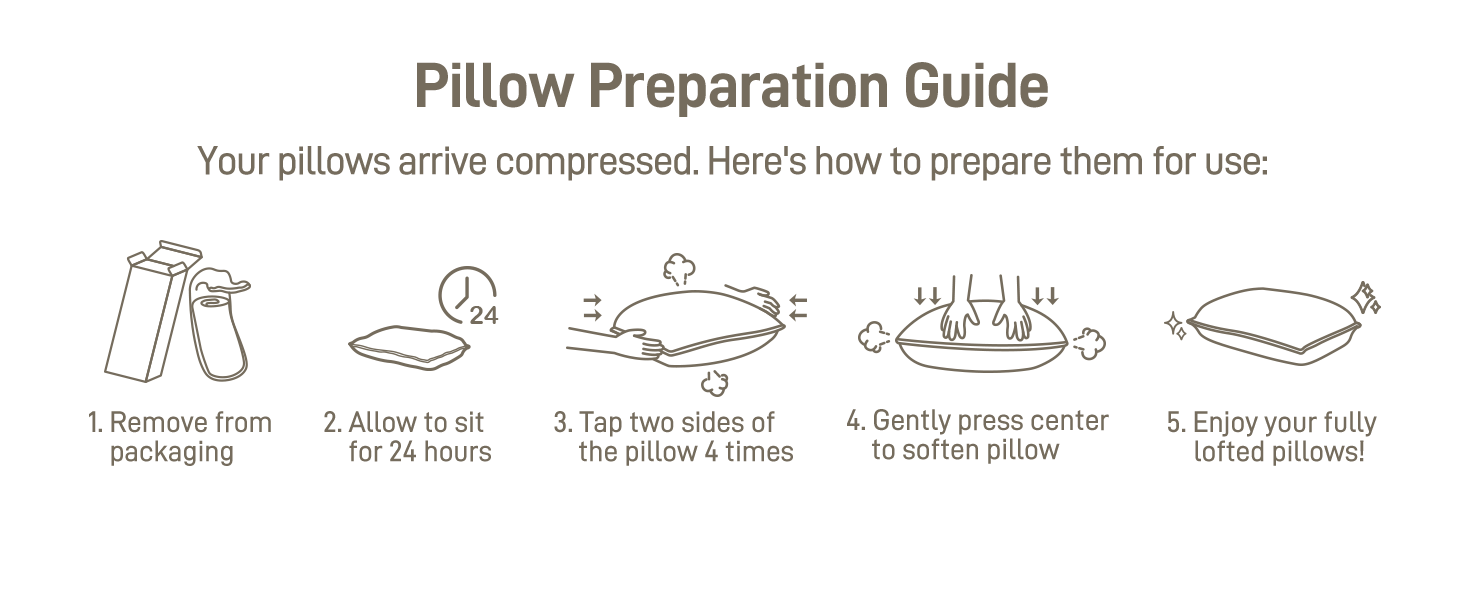 Pillow Preparation Guide

Your pillows arrive compressed. Here's how to prepare them for use:

24

1. Remove from packaging

2. Allow to sit for 24 hours

3. Tap two sides of the pillow 4 times

4. Gently press center to soften pillow

5. Enjoy your fully lofted pillows!