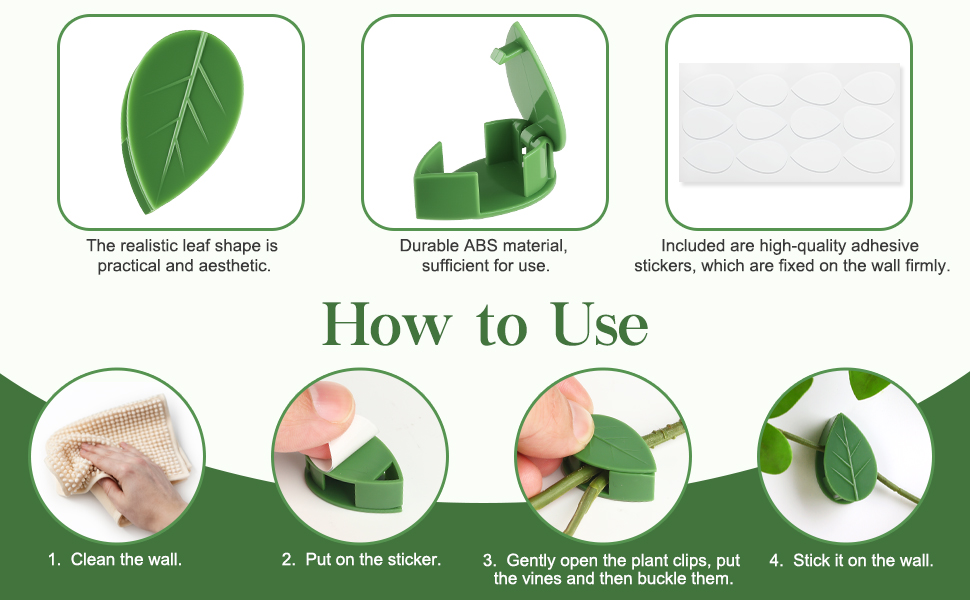 The realistic leaf shape is practical and aesthetic.

Durable ABS material, sufficient for use.

Included are high-quality adhesive stickers, which are fixed on the wall firmly.

How to Use

1. Clean the wall.

2. Put on the sticker.

3. Gently open the plant clips, put the vines and then buckle them.

4. Stick it on the wall.