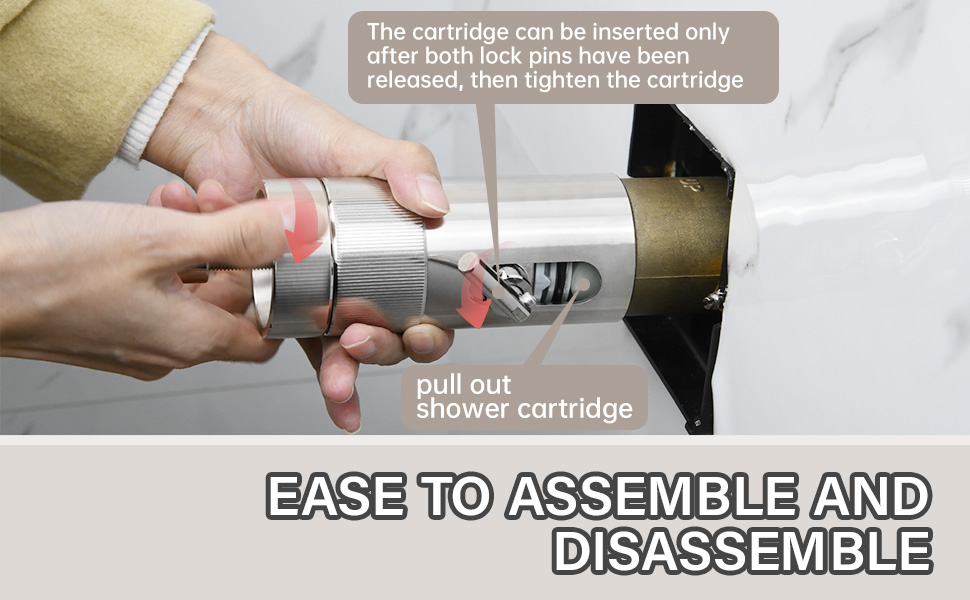 The cartridge can be inserted only after both lock pins have been released, then tighten the cartridge

pull out shower cartridge

EASE TO ASSEMBLE AND DISASSEMBLE