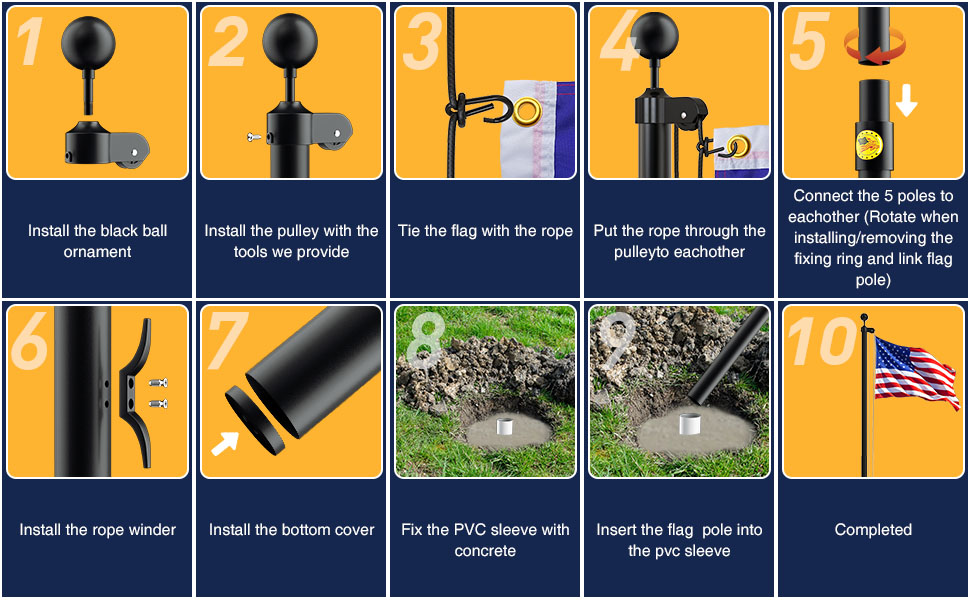 1

Install the black ball ornament

2

Install the pulley with the tools we provide

3

Tie the flag with the rope

4

Put the rope through the pulleyto eachother

5

Connect the 5 poles to eachother (Rotate when installing/removing the fixing ring and link flag pole)

6

Install the rope winder

7

Install the bottom cover

8

Fix the PVC sleeve with concrete

9

Insert the flag  pole into the pvc sleeve

10

Completed