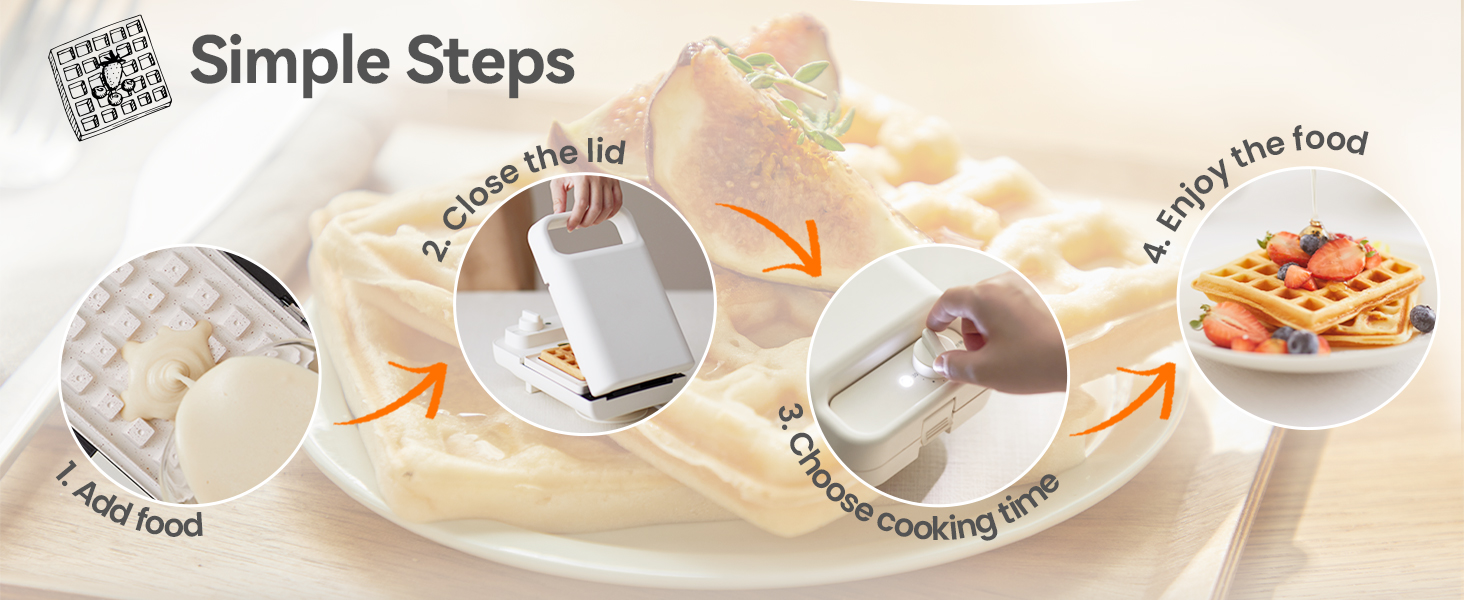 Simple Steps

1. Add food

2. Close the lid

3. Choose cooking time

4. Enjoy the food