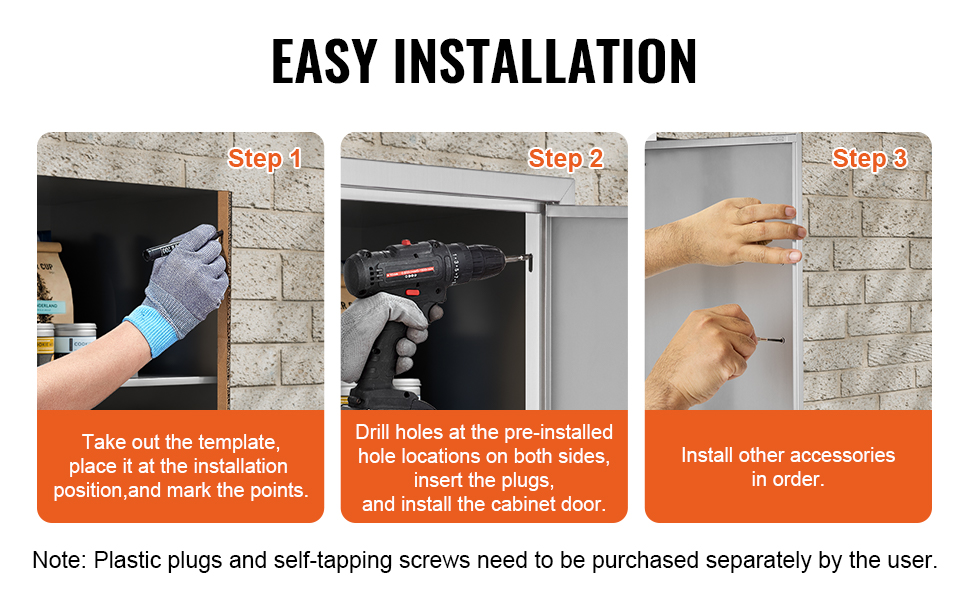 EASY INSTALLATION

Step 1

Take out the template, place it at the installation position,and mark the points.

Step 2

Drill holes at the pre-installed hole locations on both sides, insert the plugs, and install the cabinet door.

Step 3

Install other accessories in order.

Note: Plastic plugs and self-tapping screws need to be purchased separately by the user.