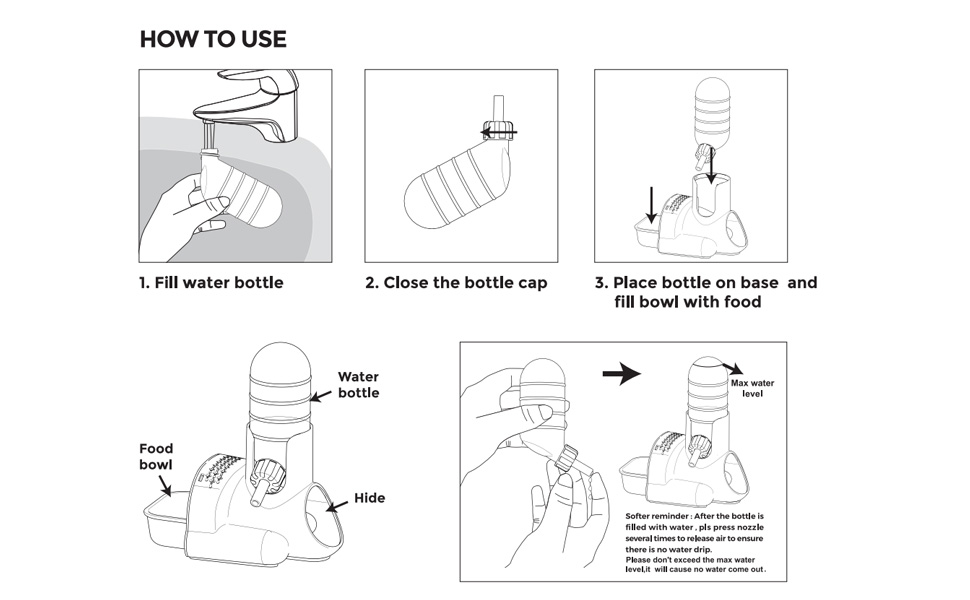 HOW TO USE

1. Fill water bottle

2. Close the bottle cap

3. Place bottle on base and fill bowl with food

Water bottle

Food bowl

Hide

Max water level

Softer reminder : After the bottle is filled with water , pls press nozzle several times to release air to ensure there is no water drip.
Please don't exceed the max water level,it will cause no water come out .