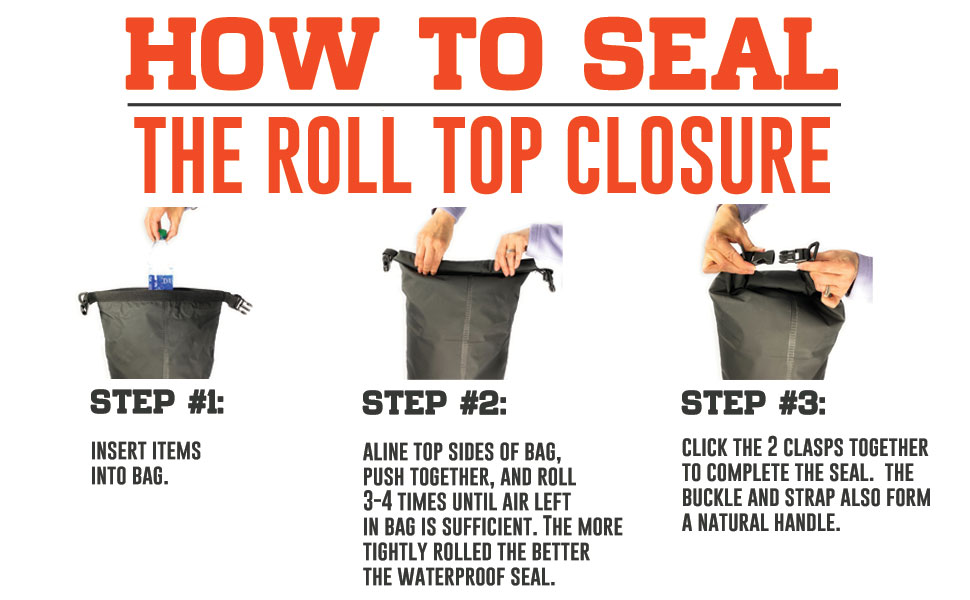 HOW TO SEAL

THE ROLL TOP CLOSURE

STEP #1:

INSERT ITEMS INTO BAG.

STEP #2:

ALINE TOP SIDES OF BAG, PUSH TOGETHER, AND ROLL 3-4 TIMES UNTIL AIR LEFT IN BAG IS SUFFICIENT. THE MORE TIGHTLY ROLLED THE BETTER THE WATERPROOF SEAL.

STEP #3:

CLICK THE 2 CLASPS TOGETHER TO COMPLETE THE SEAL. THE BUCKLE AND STRAP ALSO FORM A NATURAL HANDLE.