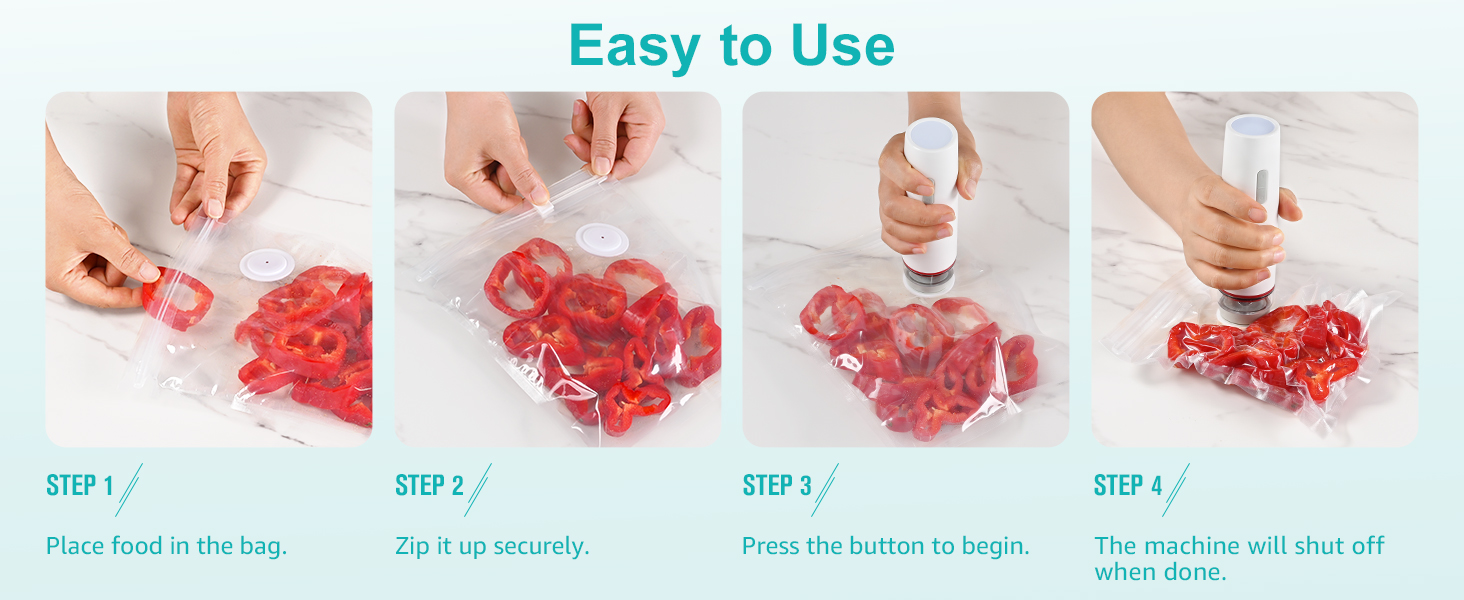 Easy to Use

STEP 1

Place food in the bag.

STEP 2

Zip it up securely.

STEP 3

Press the button to begin.

STEP 4

The machine will shut off when done.