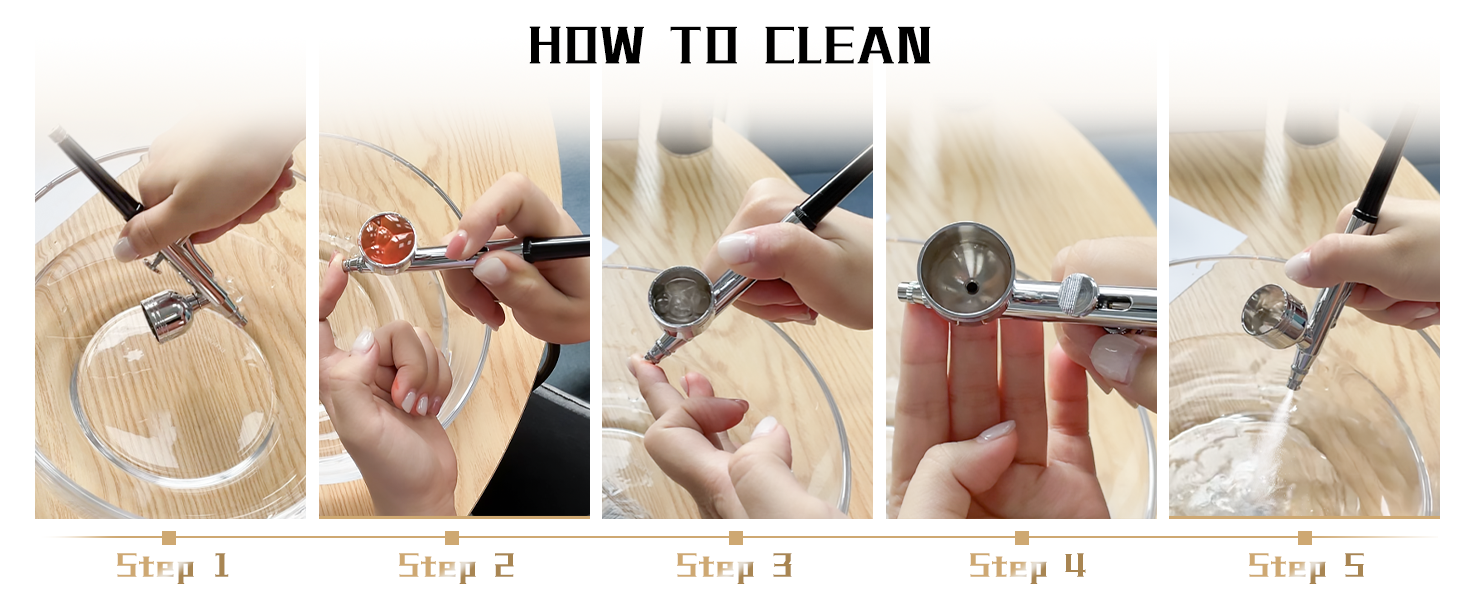 HOW TO CLEAN

Step 1

Step 2

Step 3

Step 4

Step 5