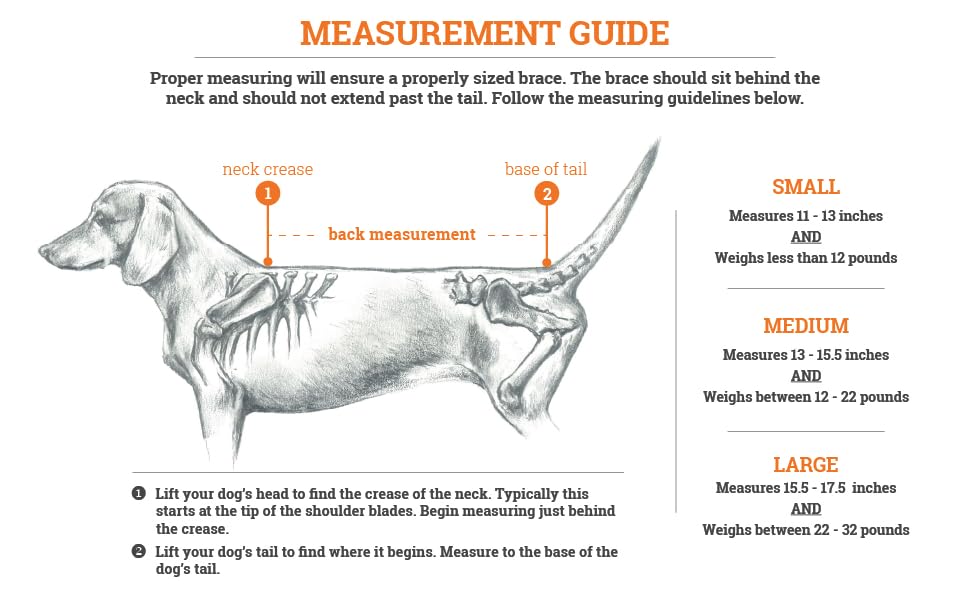 MEASUREMENT GUIDE

Proper measuring will ensure a properly sized brace. The brace should sit behind the neck and should not extend past the tail. Follow the measuring guidelines below.

neck crease
1
base of tail
2
back measurement

❶ Lift your dog's head to find the crease of the neck. Typically this starts at the tip of the shoulder blades. Begin measuring just behind the crease.

❷ Lift your dog's tail to find where it begins. Measure to the base of the dog's tail.

SMALL
Measures 11 - 13 inches
AND
Weighs less than 12 pounds

MEDIUM
Measures 13 - 15.5 inches
AND
Weighs between 12 - 22 pounds

LARGE
Measures 15.5 - 17.5 inches
AND
Weighs between 22 - 32 pounds