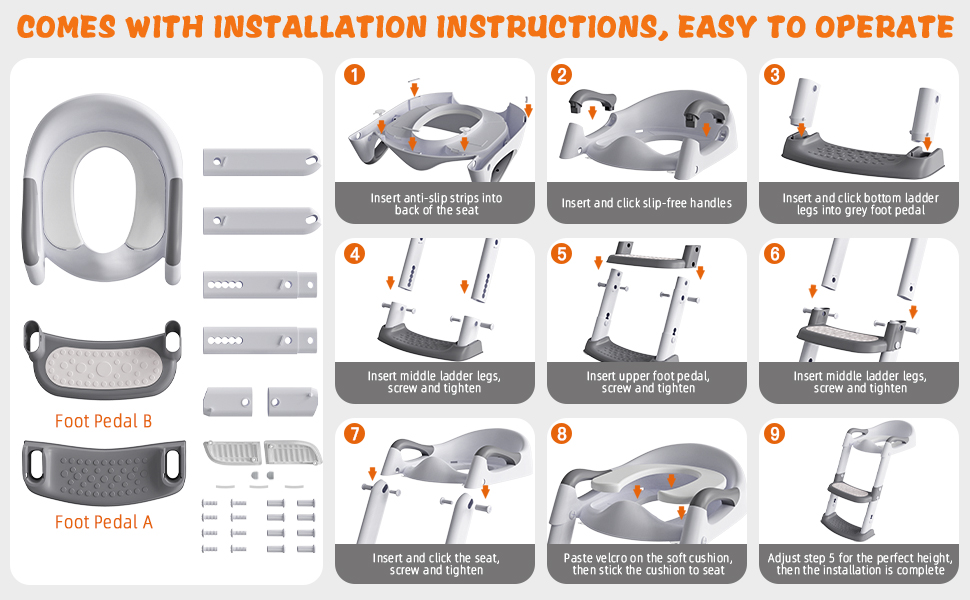 COMES WITH INSTALLATION INSTRUCTIONS, EASY TO OPERATE

Foot Pedal B

Foot Pedal A

1
Insert anti-slip strips into back of the seat

2
Insert and click slip-free handles

3
Insert and click bottom ladder legs into grey foot pedal

4
Insert middle ladder legs, screw and tighten

5
Insert upper foot pedal, screw and tighten

6
Insert middle ladder legs, screw and tighten

7
Insert and click the seat, screw and tighten

8
Paste velcro on the soft cushion, then stick the cushion to seat

9
Adjust step 5 for the perfect height, then the installation is complete