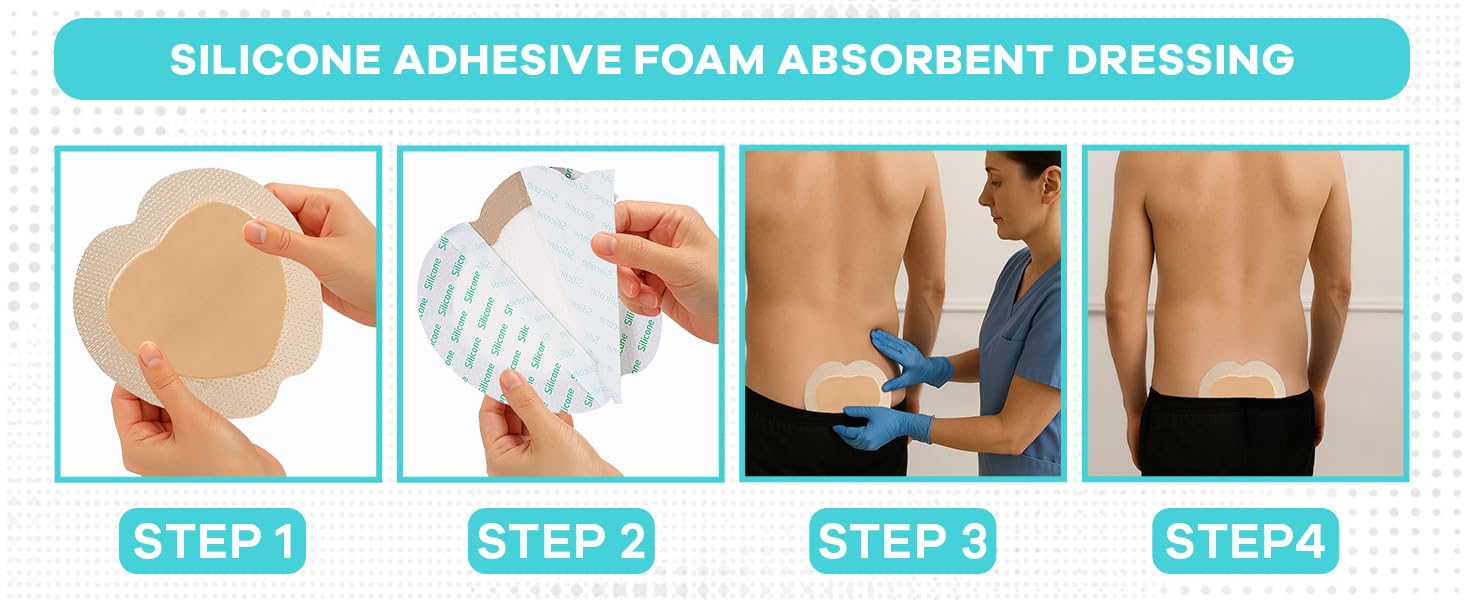 SILICONE ADHESIVE FOAM ABSORBENT DRESSING

Silicone Silicone Silicone Silicone Silicone Silicone Silicone Silicone

STEP 1

STEP 2

STEP 3

STEP4