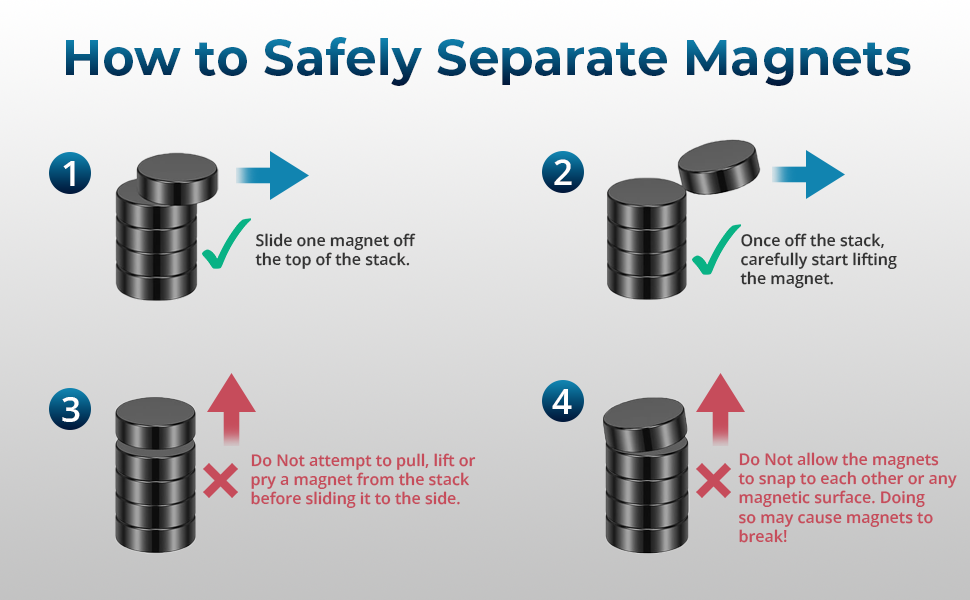 How to Safely Separate Magnets

1

Slide one magnet off the top of the stack.

2

Once off the stack, carefully start lifting the magnet.

3

Do Not attempt to pull, lift or pry a magnet from the stack before sliding it to the side.

4

Do Not allow the magnets to snap to each other or any magnetic surface. Doing so may cause magnets to break!