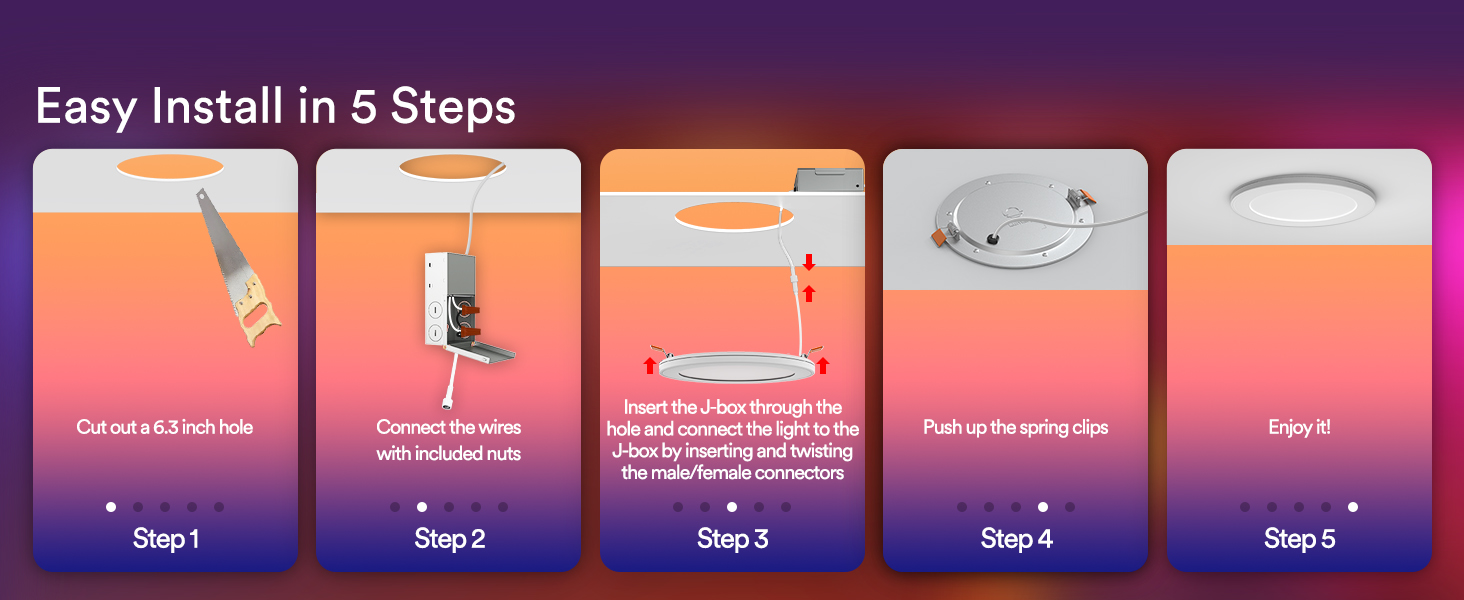 Easy Install in 5 Steps

Cut out a 6.3 inch hole

Step 1

Connect the wires with included nuts

Step 2

Insert the J-box through the hole and connect the light to the J-box by inserting and twisting the male/female connectors

Step 3

Push up the spring clips

Step 4

Enjoy it!

Step 5