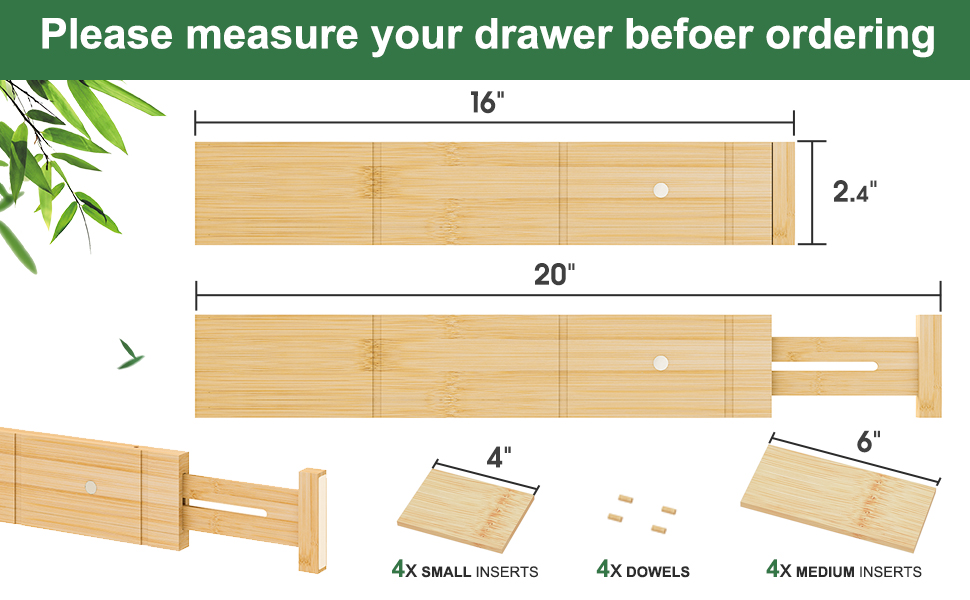 Please measure your drawer befoer ordering

16"

2.4"

20"

4"

6"

4X SMALL INSERTS

4X DOWELS

4X MEDIUM INSERTS