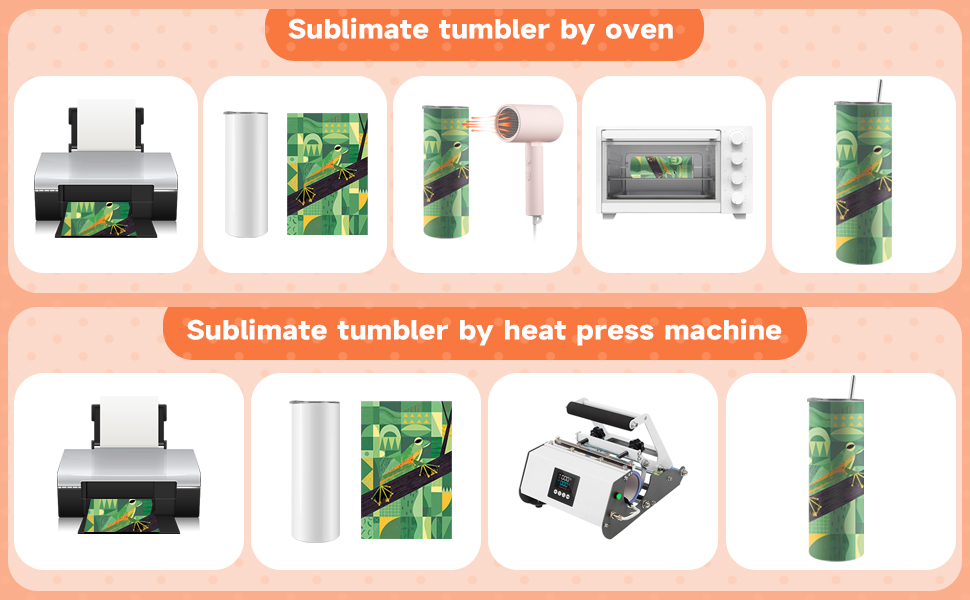 Sublimate tumbler by oven

Sublimate tumbler by heat press machine