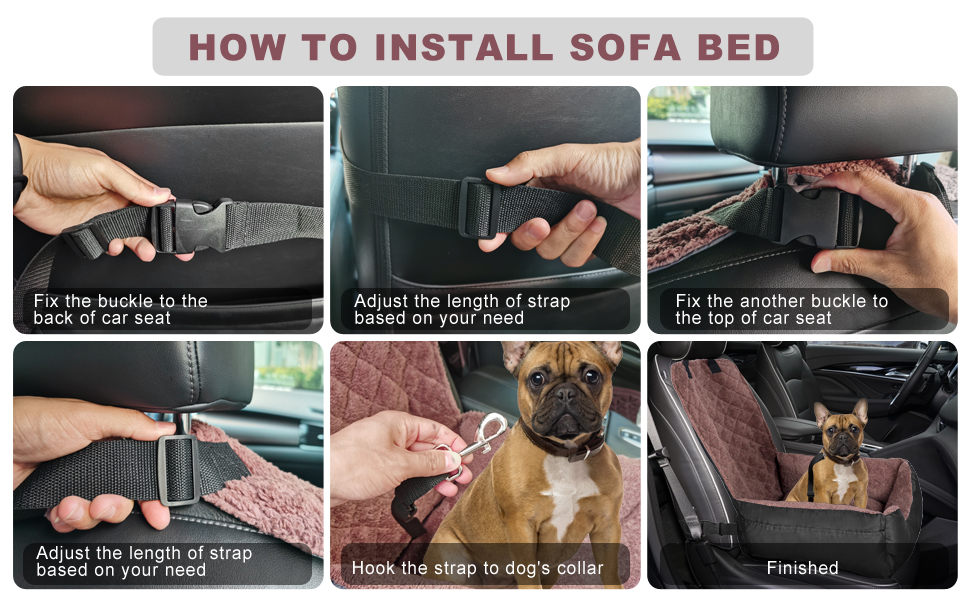 HOW TO INSTALL SOFA BED

Fix the buckle to the back of car seat

Adjust the length of strap based on your need

Fix the another buckle to the top of car seat

Adjust the length of strap based on your need

Hook the strap to dog's collar

Finished