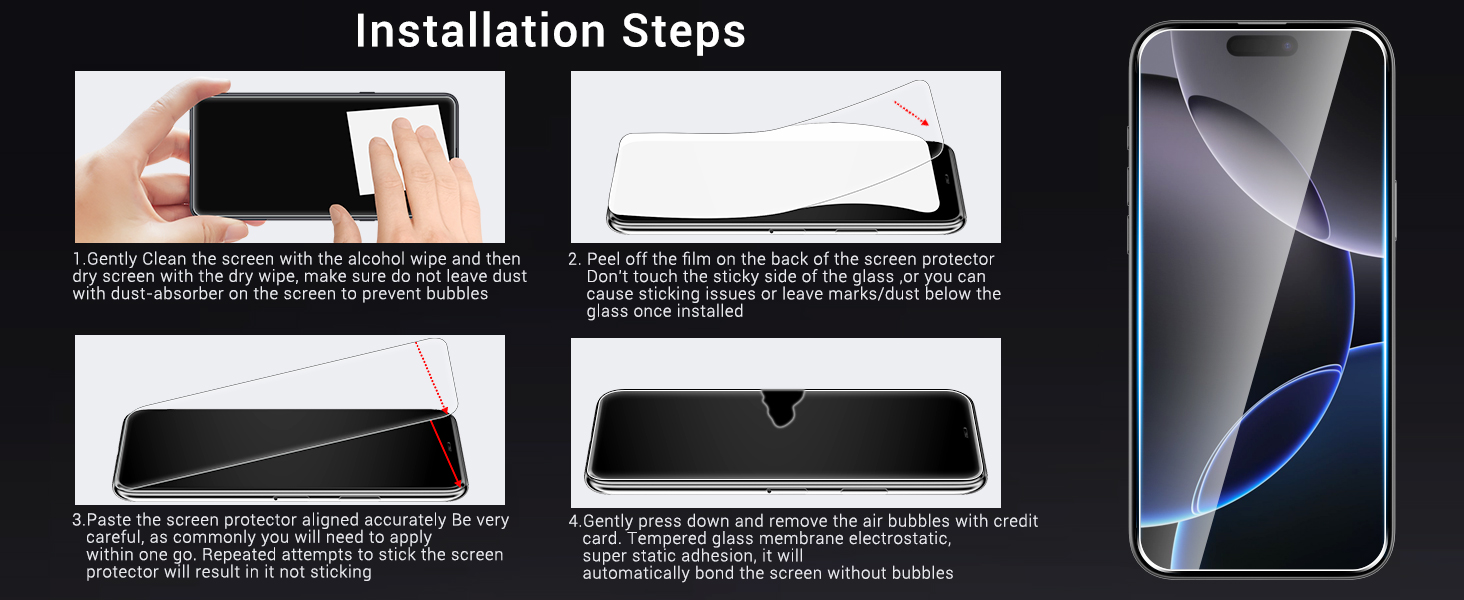 Installation Steps

1.Gently Clean the screen with the alcohol wipe and then dry screen with the dry wipe, make sure do not leave dust with dust-absorber on the screen to prevent bubbles

2. Peel off the film on the back of the screen protector Don't touch the sticky side of the glass ,or you can cause sticking issues or leave marks/dust below the glass once installed

3.Paste the screen protector aligned accurately Be very careful, as commonly you will need to apply within one go. Repeated attempts to stick the screen protector will result in it not sticking

4.Gently press down and remove the air bubbles with credit card. Tempered glass membrane electrostatic, super static adhesion, it will automatically bond the screen without bubbles