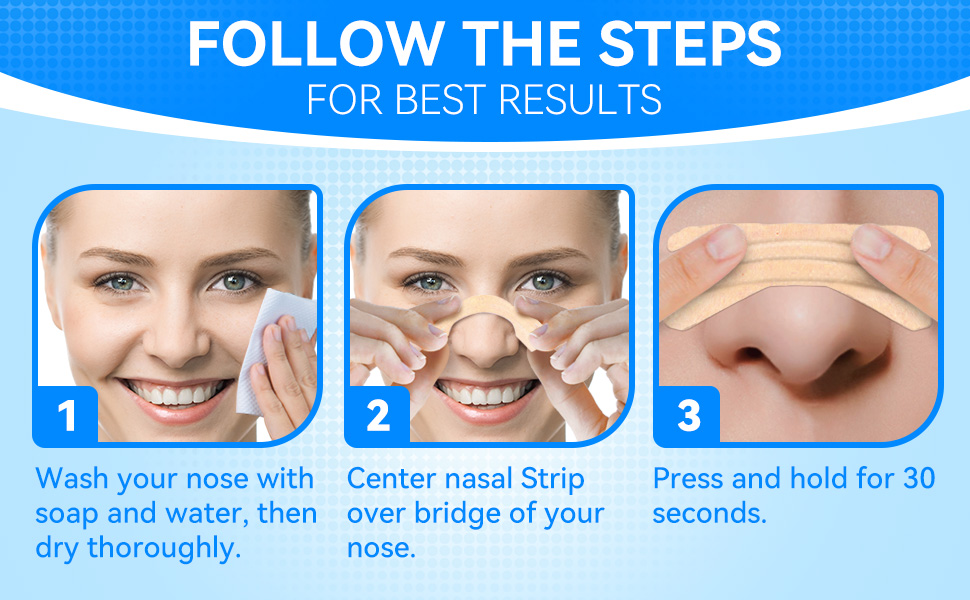 FOLLOW THE STEPS
FOR BEST RESULTS

1

Wash your nose with soap and water, then dry thoroughly.

2

Center nasal Strip over bridge of your nose.

3

Press and hold for 30 seconds.