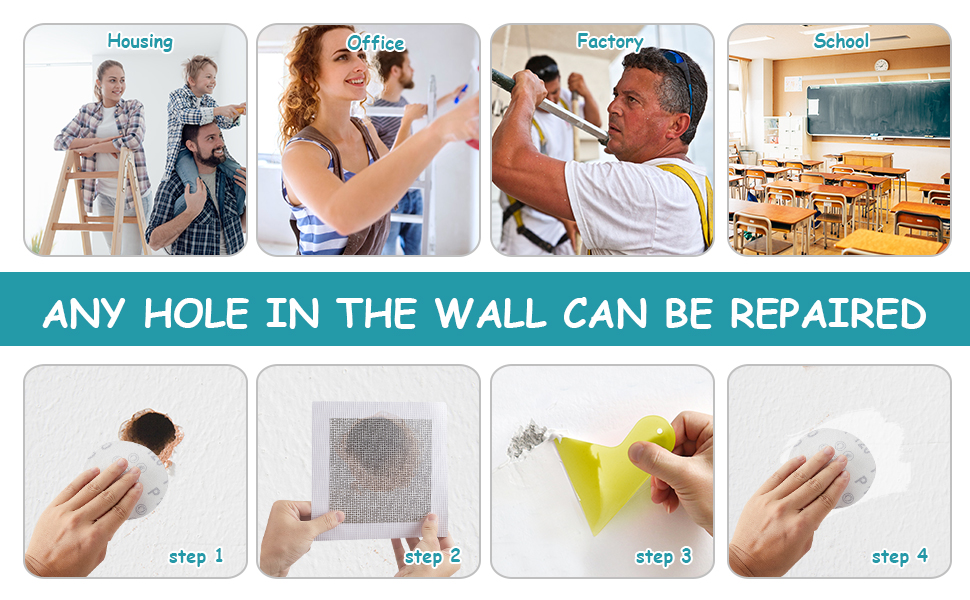 Housing

Office

Factory

School

ANY HOLE IN THE WALL CAN BE REPAIRED

step 1

step 2

step 3

step 4