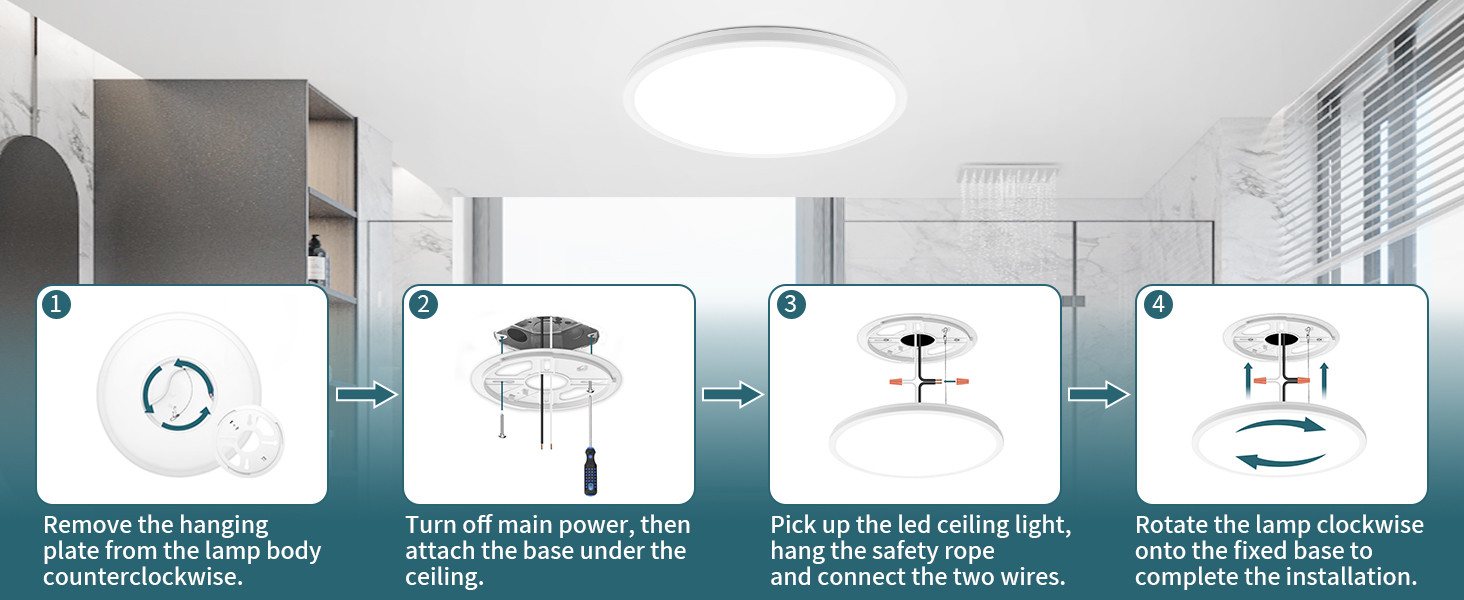 1

Remove the hanging plate from the lamp body counterclockwise.

2

Turn off main power, then attach the base under the ceiling.

3

Pick up the led ceiling light, hang the safety rope and connect the two wires.

4

Rotate the lamp clockwise onto the fixed base to complete the installation.