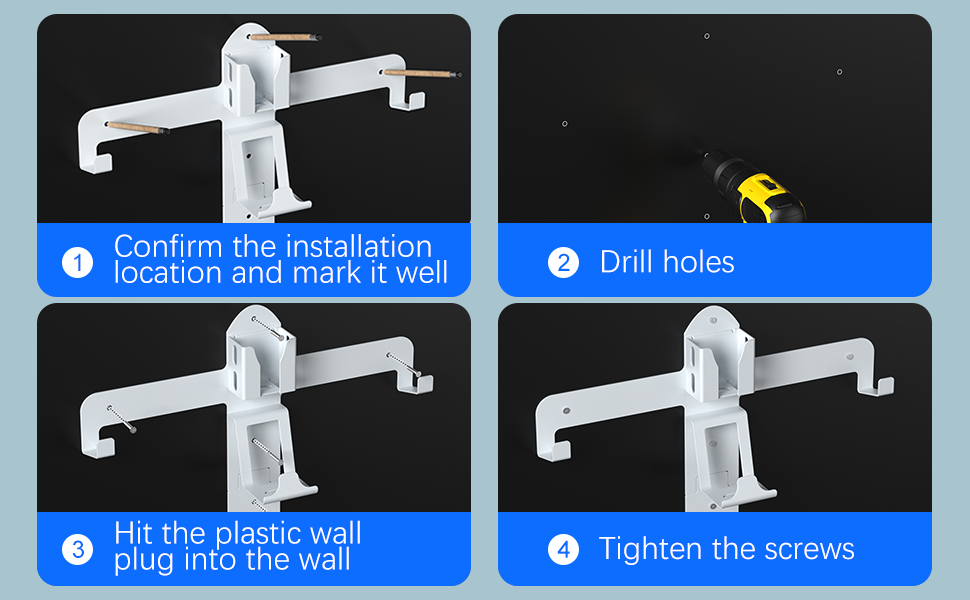 1 Confirm the installation location and mark it well

2 Drill holes

3 Hit the plastic wall plug into the wall

4 Tighten the screws