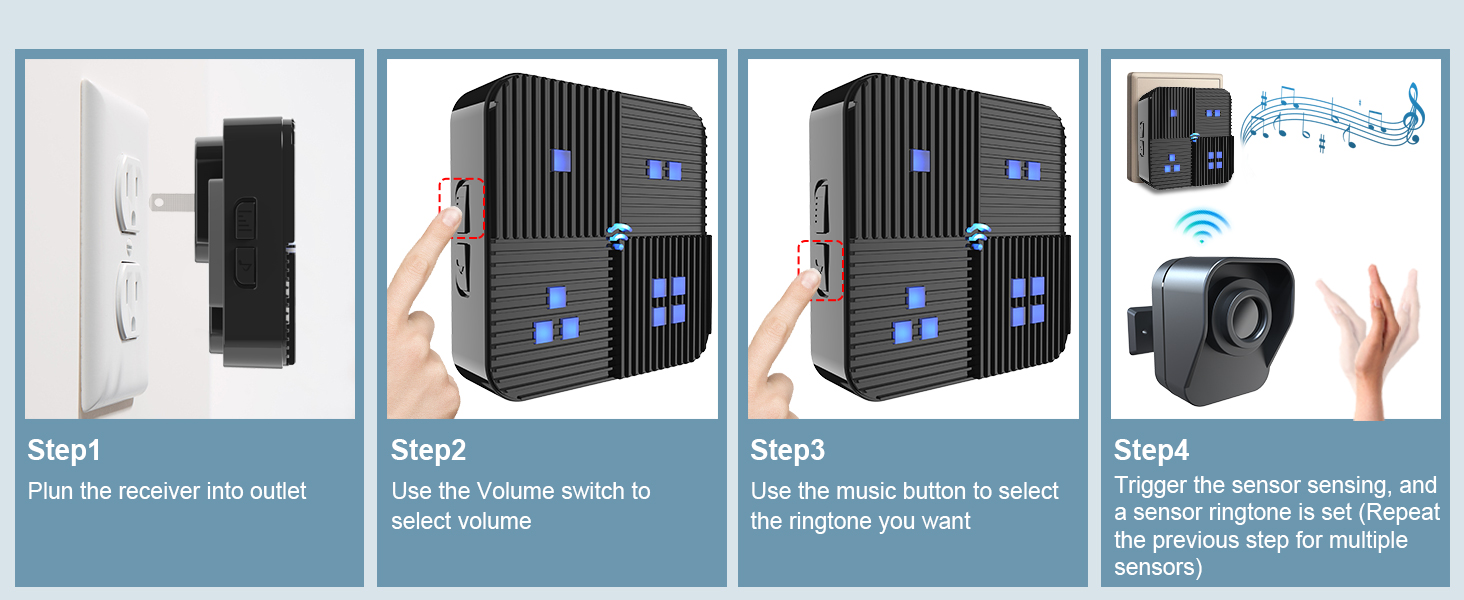 Step1
Plun the receiver into outlet

Step2
Use the Volume switch to select volume

Step3
Use the music button to select the ringtone you want

Step4
Trigger the sensor sensing, and a sensor ringtone is set (Repeat the previous step for multiple sensors)