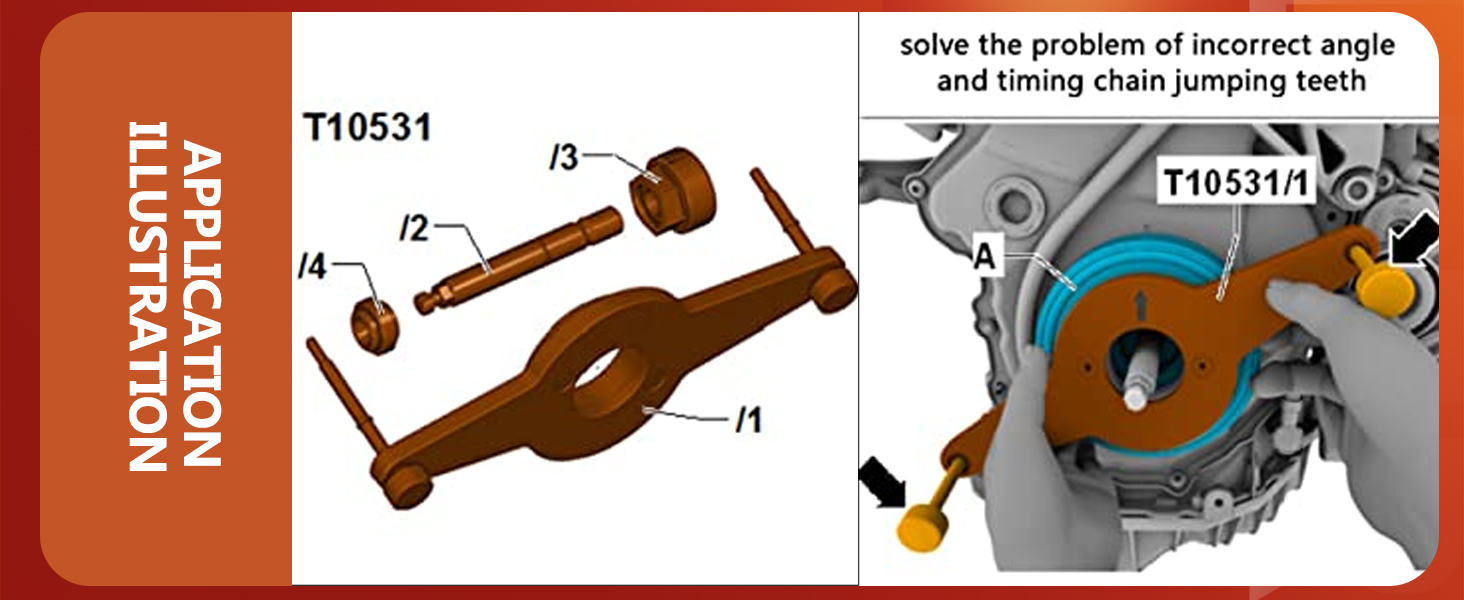 APPLICATION ILLUSTRATION

T10531

/3

/2

/4

/1

solve the problem of incorrect angle and timing chain jumping teeth

T10531/1

A