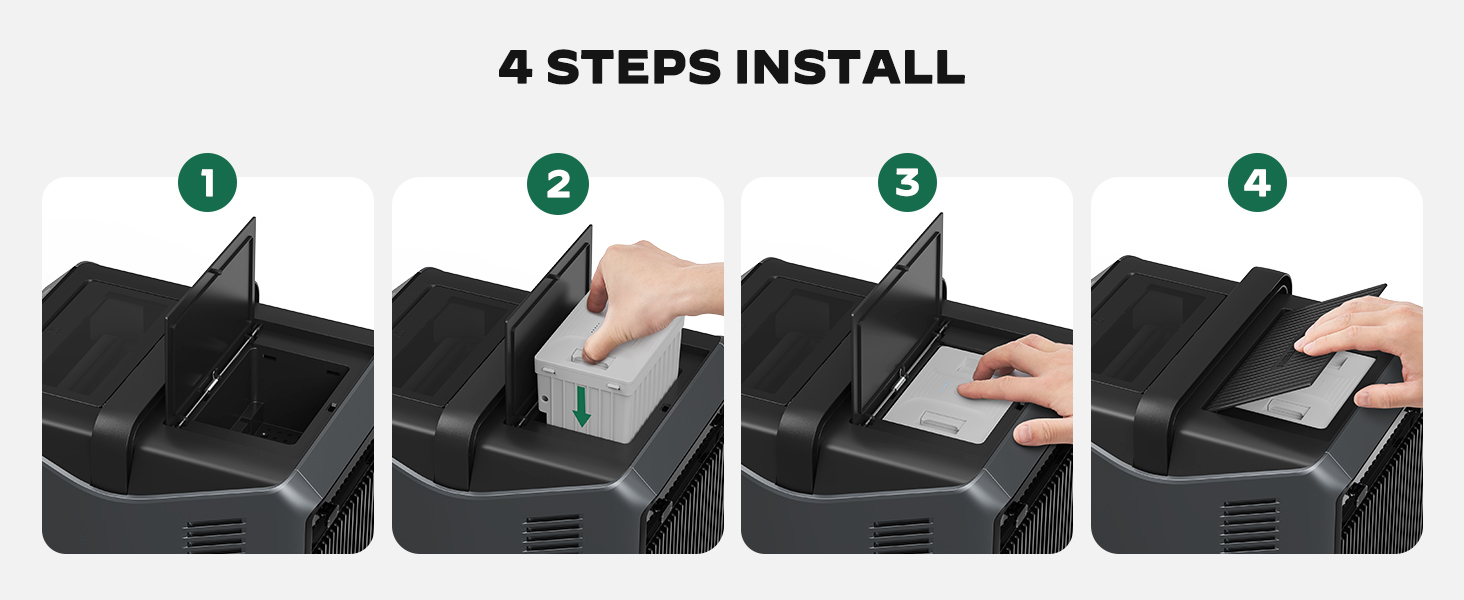 4 STEPS INSTALL

1

2

3

4